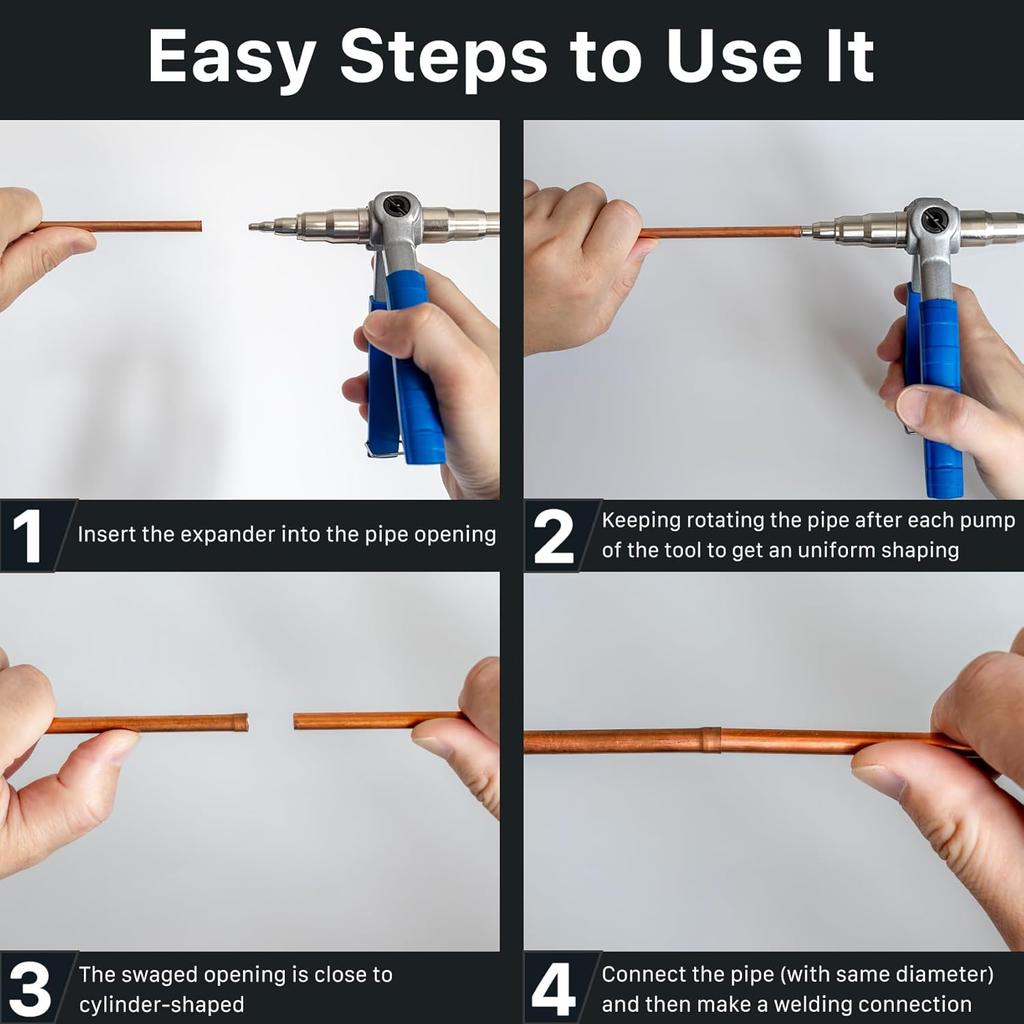 Easy Steps to Use It

1 Insert the expander into the pipe opening

2 Keeping rotating the pipe after each pump of the tool to get an uniform shaping

3 The swaged opening is close to cylinder-shaped

4 Connect the pipe (with same diameter) and then make a welding connection