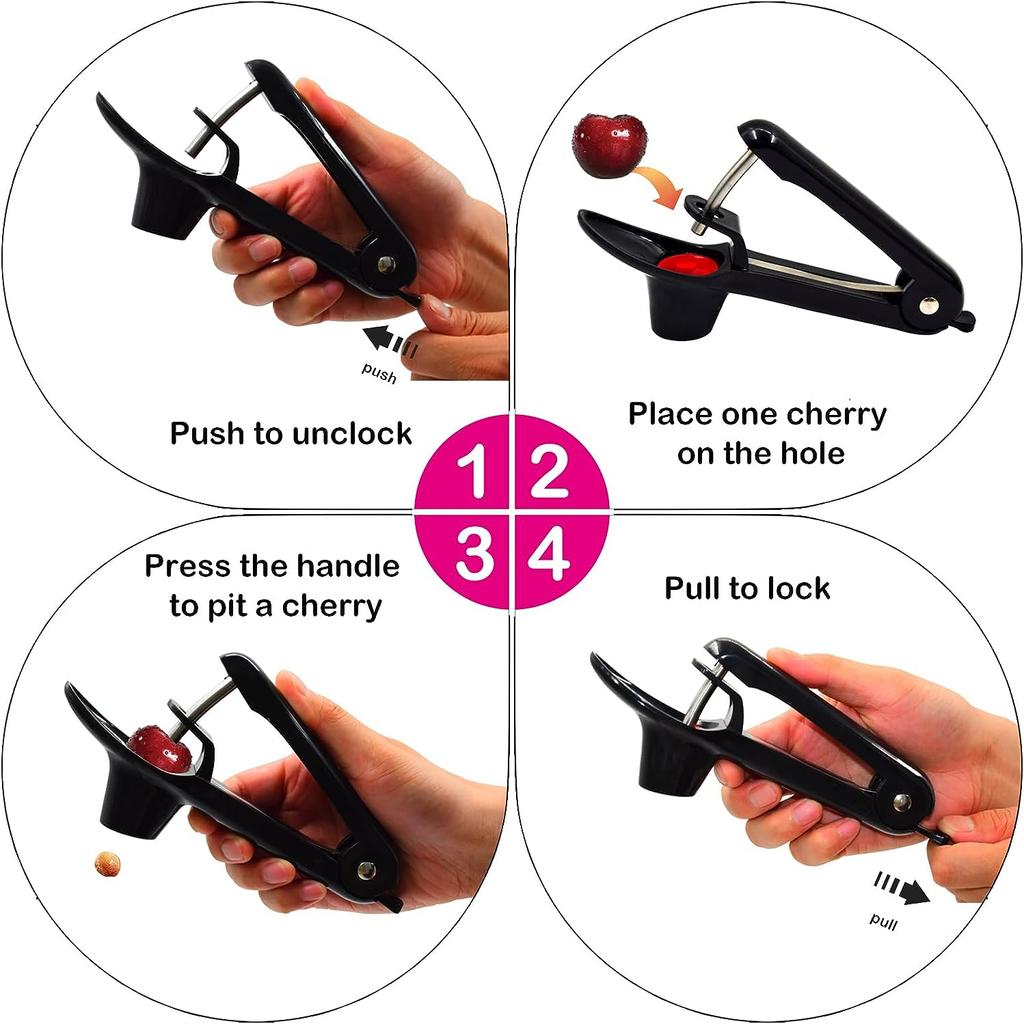 push

Push to unclock

Place one cherry on the hole

1 2
3 4

Press the handle to pit a cherry

Pull to lock

pull