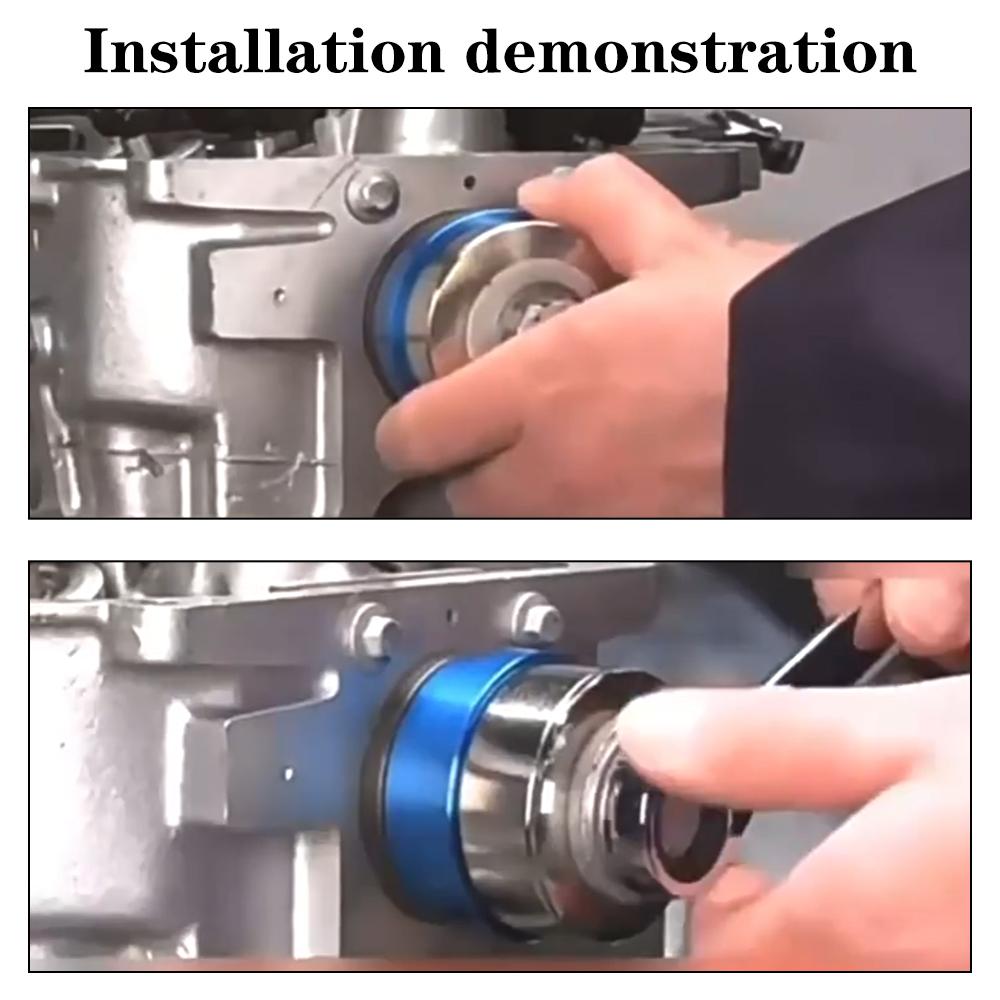 Installation demonstration