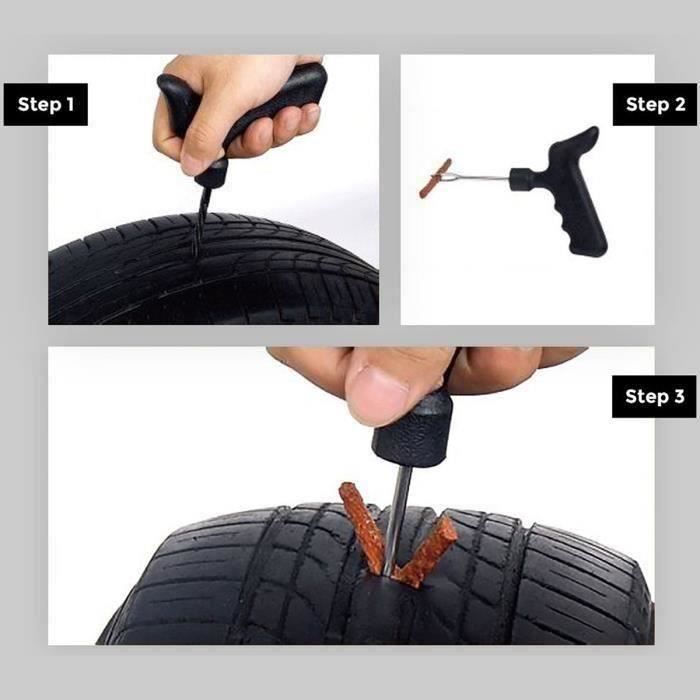 Step 1

Step 2

Step 3