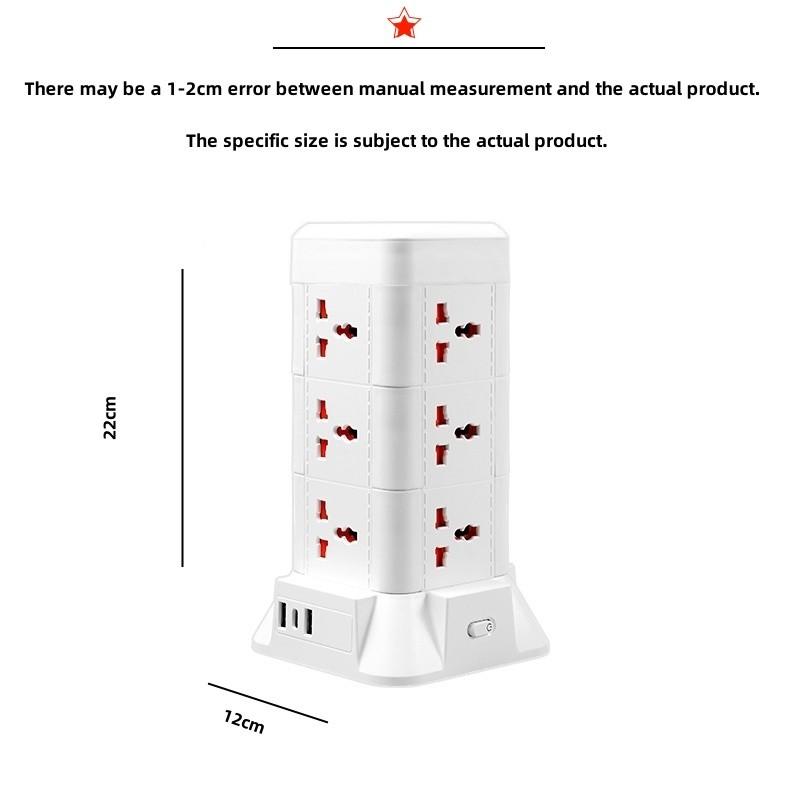 There may be a 1-2cm error between manual measurement and the actual product.

The specific size is subject to the actual product.

22cm

12cm