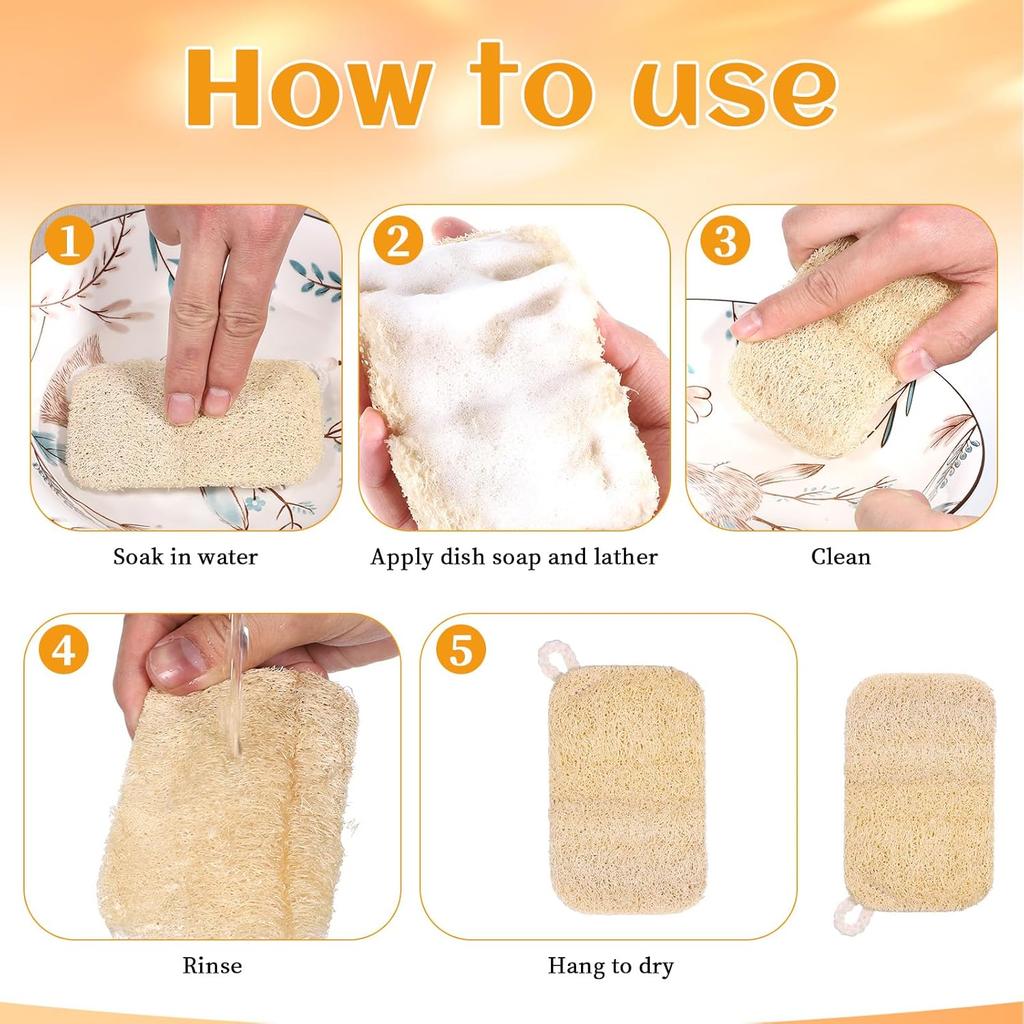 How to use

1

Soak in water

2

Apply dish soap and lather

3

Clean

4

Rinse

5

Hang to dry