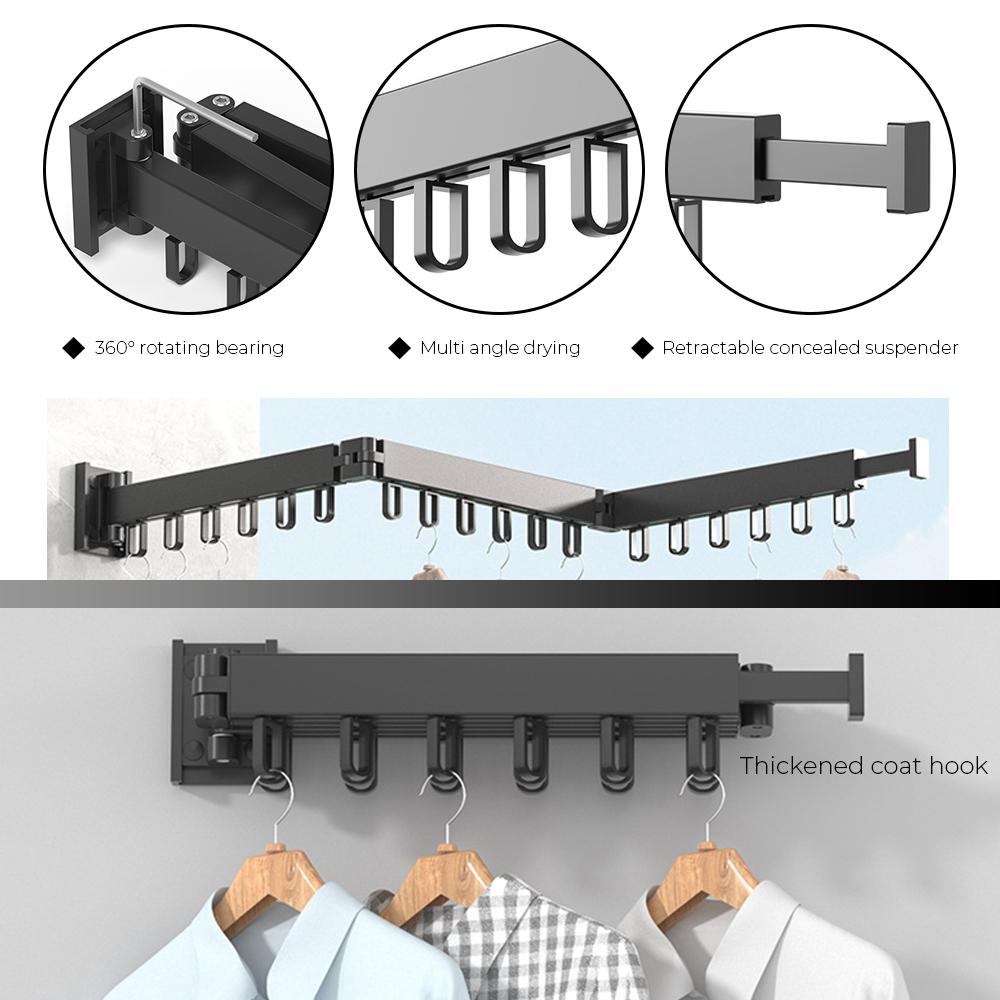 ◆ 360° rotating bearing

◆ Multi angle drying

◆ Retractable concealed suspender

Thickened coat hook