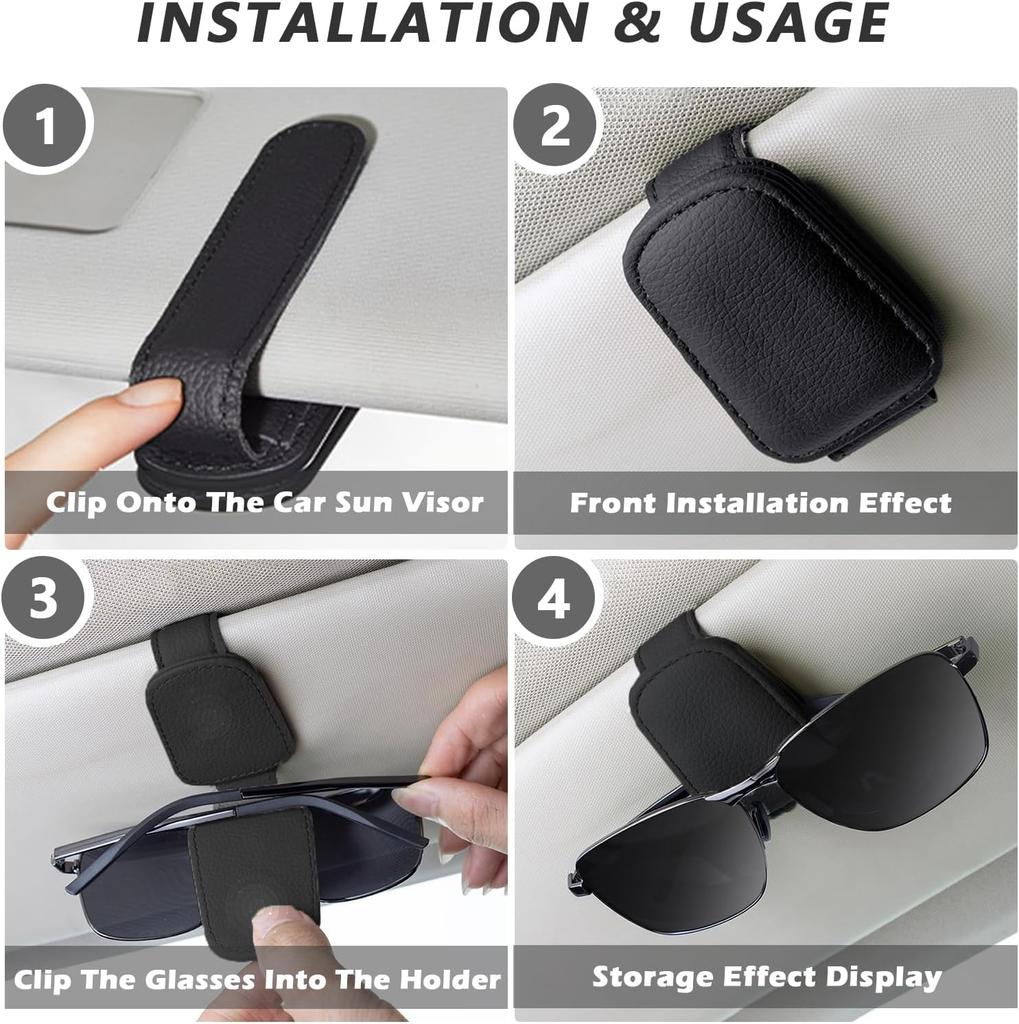 INSTALLATION & USAGE

1

Clip Onto The Car Sun Visor

2

Front Installation Effect

3

Clip The Glasses Into The Holder

4

Storage Effect Display