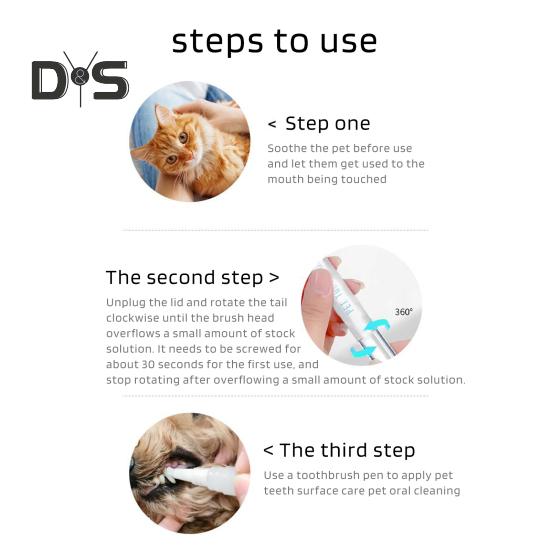 steps to use

D&S

< Step one

Soothe the pet before use and let them get used to the mouth being touched

The second step >

Unplug the lid and rotate the tail clockwise until the brush head overflows a small amount of stock solution. It needs to be screwed for about 30 seconds for the first use, and stop rotating after overflowing a small amount of stock solution.

360°

< The third step

Use a toothbrush pen to apply pet teeth surface care pet oral cleaning