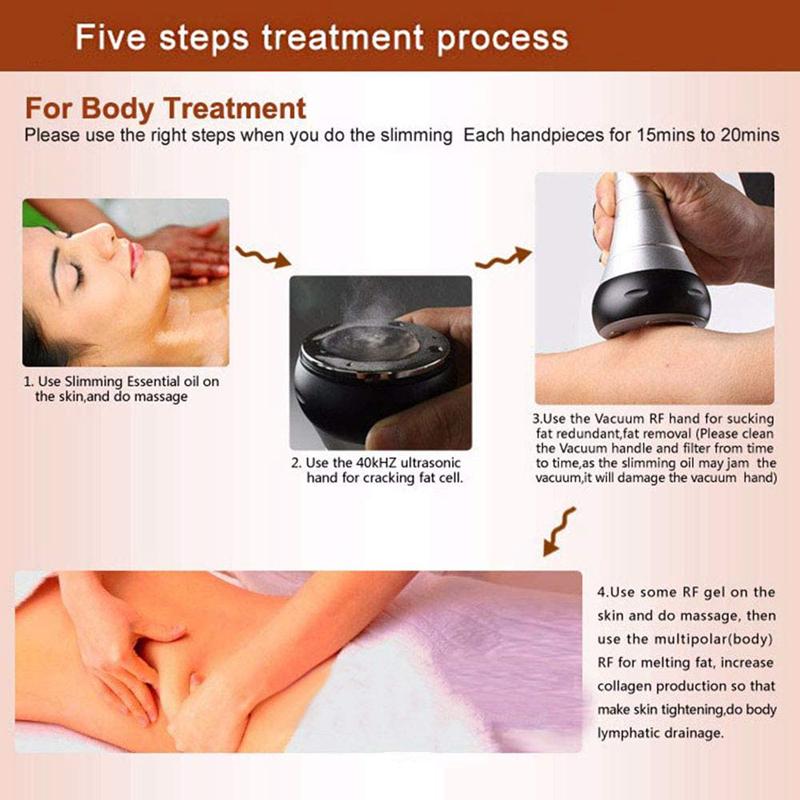 Five steps treatment process

For Body Treatment

Please use the right steps when you do the slimming  Each handpieces for 15mins to 20mins

1. Use Slimming Essential oil on the skin,and do massage

2. Use the 40kHZ ultrasonic hand for cracking fat cell.

3.Use the Vacuum RF hand for sucking fat redundant,fat removal (Please clean the Vacuum handle and filter from time to time,as the slimming oil may jam the vacuum,it will damage the vacuum hand)

4.Use some RF gel on the skin and do massage, then use the multipolar(body) RF for melting fat, increase collagen production so that make skin tightening,do body lymphatic drainage.