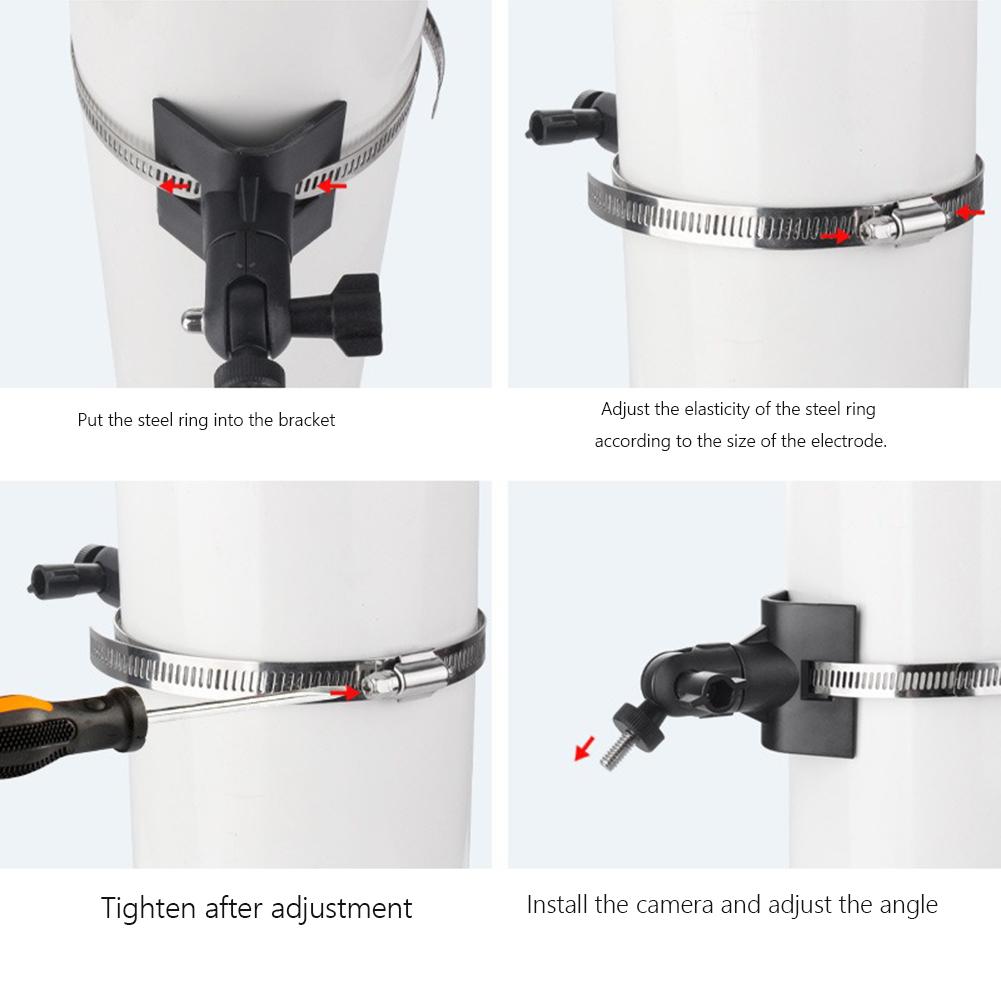 Put the steel ring into the bracket

Adjust the elasticity of the steel ring according to the size of the electrode.

Tighten after adjustment

Install the camera and adjust the angle