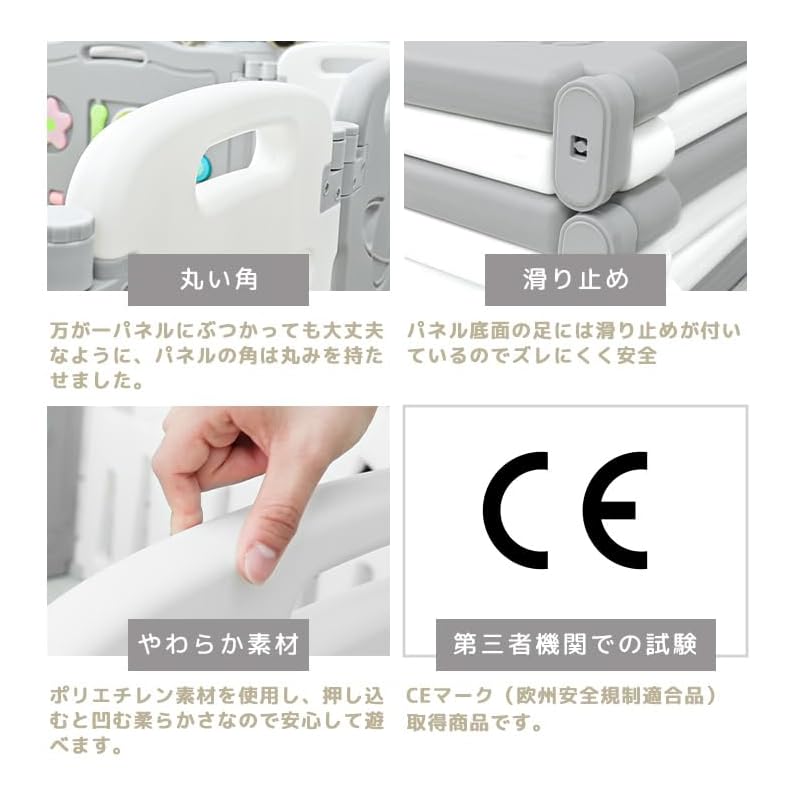 丸い角

万が一パネルにぶつかっても大丈夫なように、パネルの角は丸みを持たせました。

滑り止め

パネル底面の足には滑り止めが付いているのでズレにくく安全

やわらか素材

ポリエチレン素材を使用し、押し込むと凹む柔らかさなので安心して遊べます。

CE

第三者機関での試験

CEマーク（欧州安全規制適合品）取得商品です。