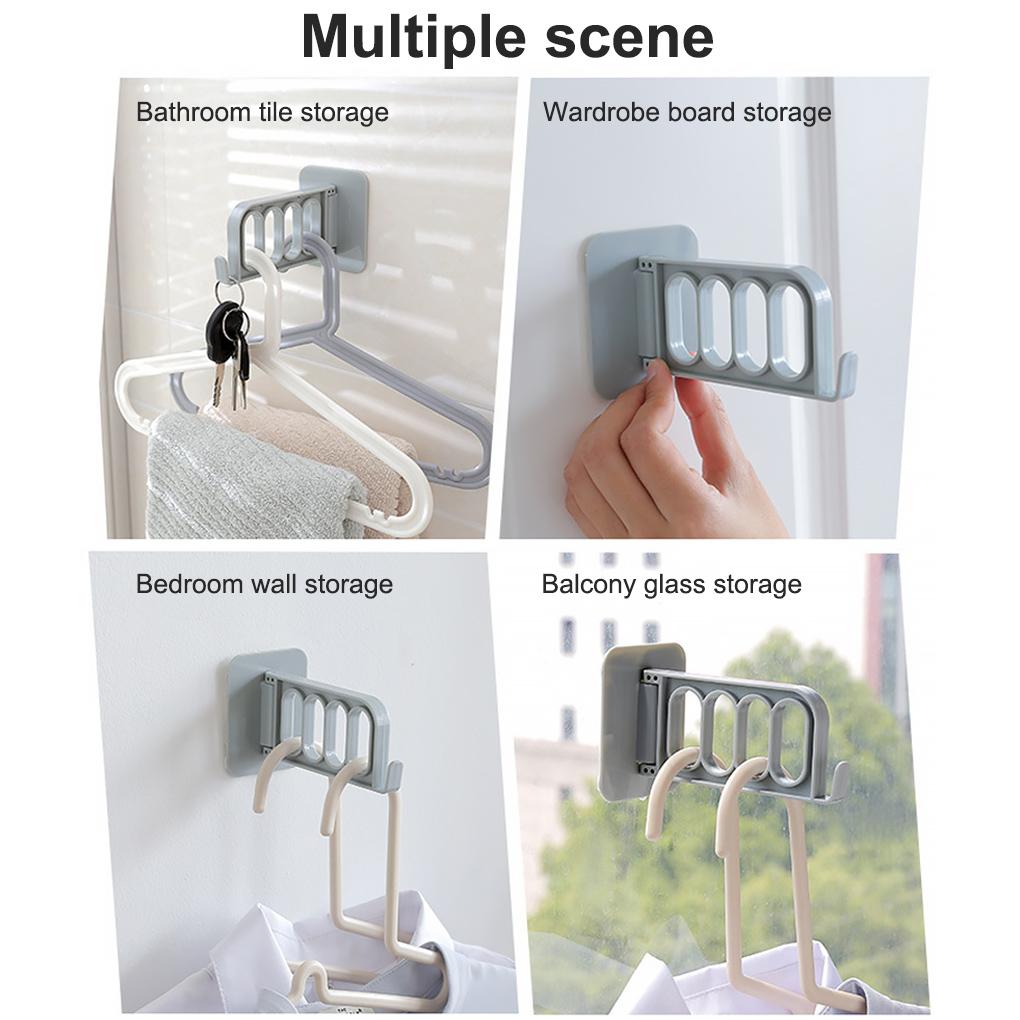 Multiple scene

Bathroom tile storage

Wardrobe board storage

Bedroom wall storage

Balcony glass storage