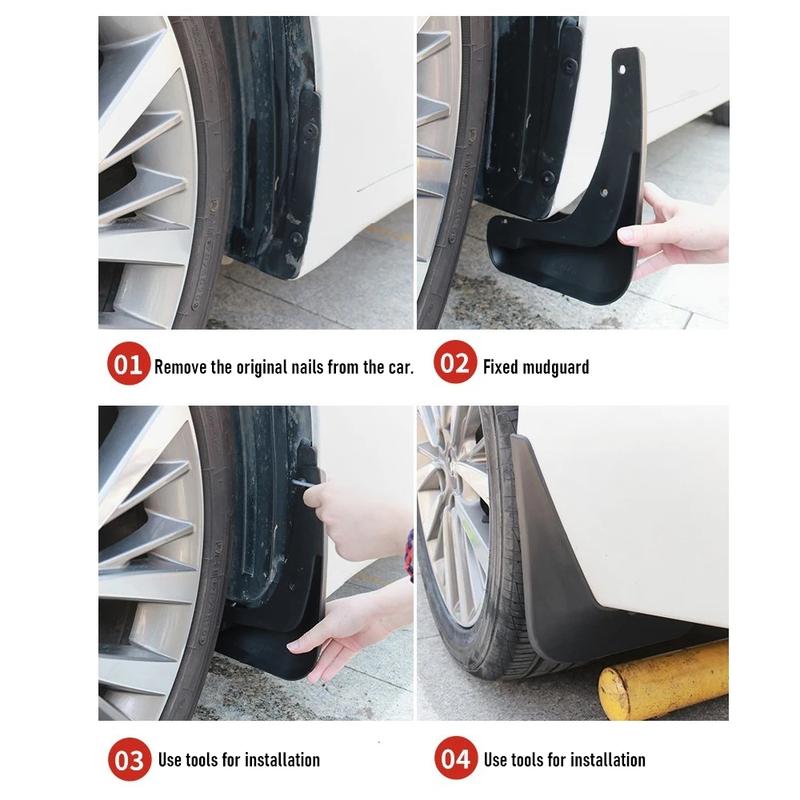 01 Remove the original nails from the car.

02 Fixed mudguard

03 Use tools for installation

04 Use tools for installation