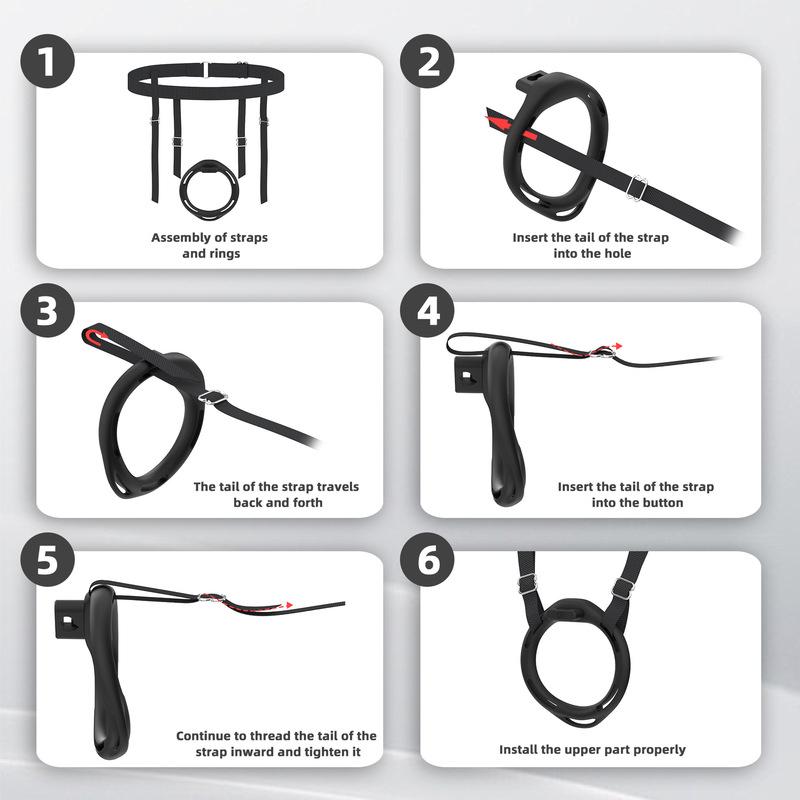 1

Assembly of straps and rings

2

Insert the tail of the strap into the hole

3

The tail of the strap travels back and forth

4

Insert the tail of the strap into the button

5

Continue to thread the tail of the strap inward and tighten it

6

Install the upper part properly