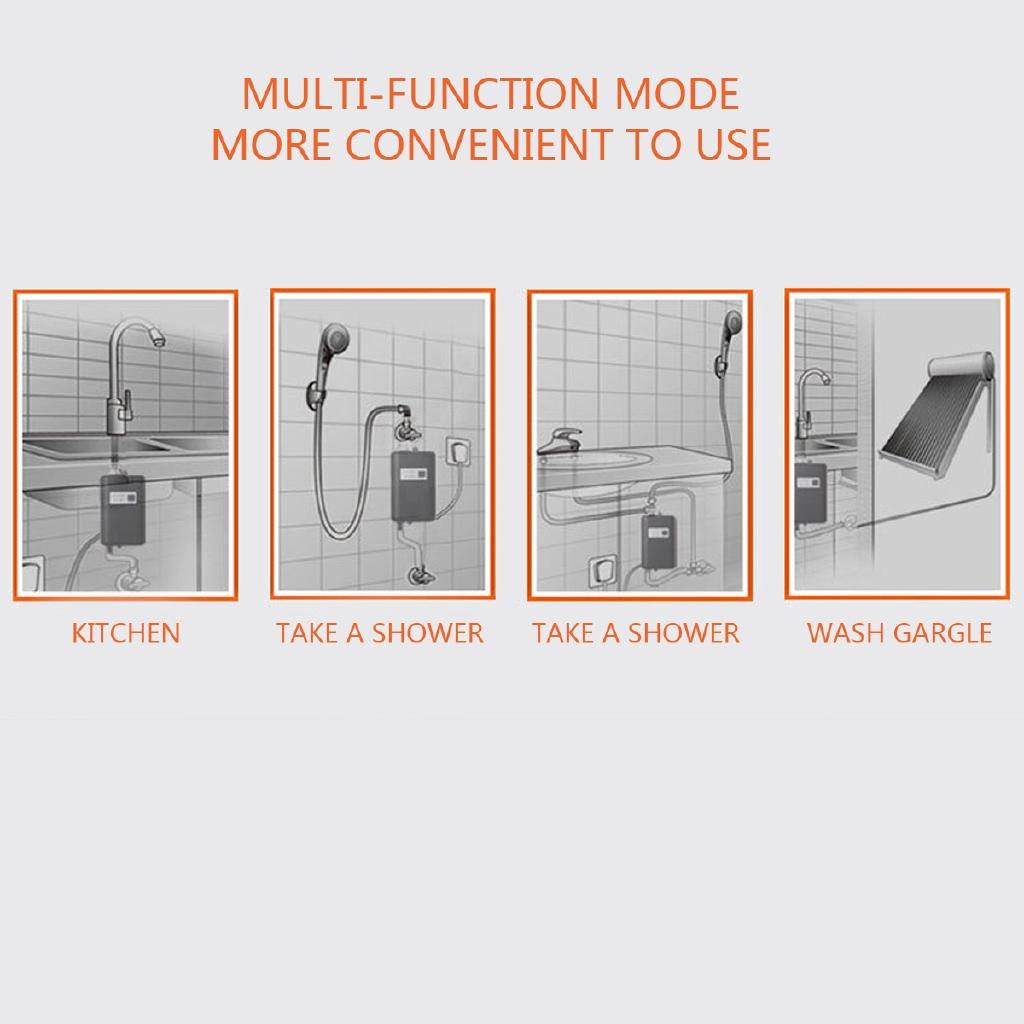 MULTI-FUNCTION MODE
MORE CONVENIENT TO USE

KITCHEN

TAKE A SHOWER

TAKE A SHOWER

WASH GARGLE