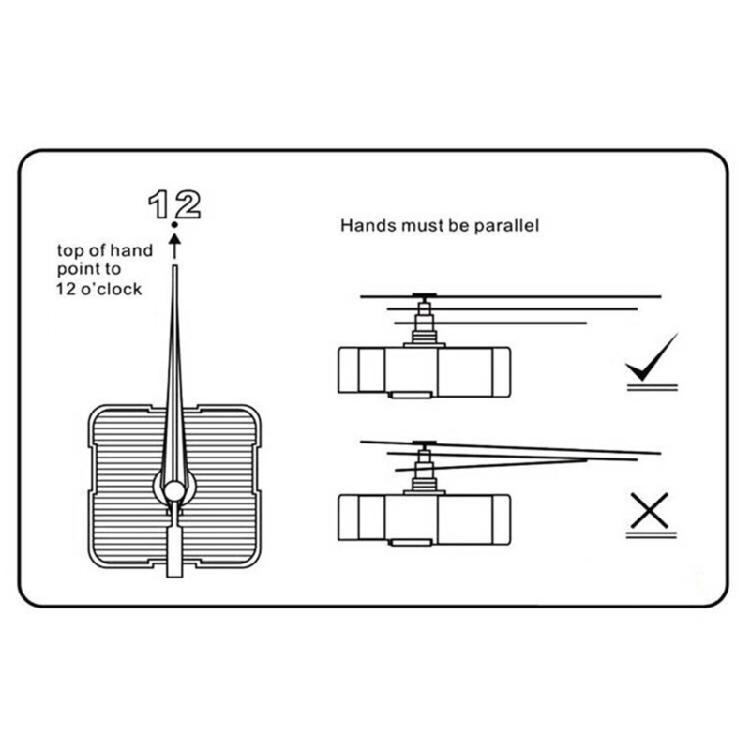 12

top of hand point to 12 o'clock

Hands must be parallel