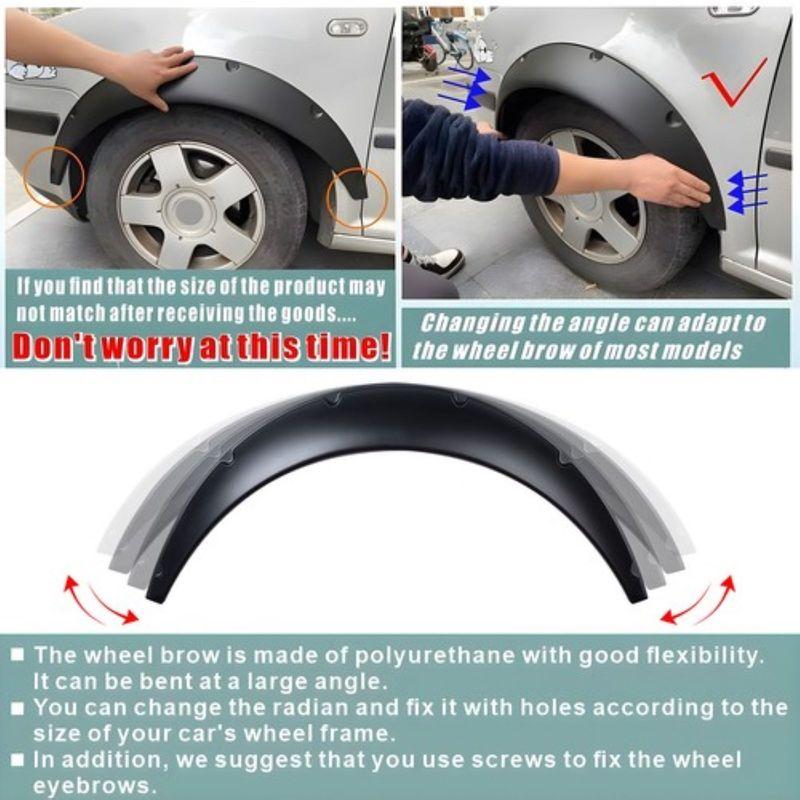 If you find that the size of the product may not match after receiving the goods....
Don't worry at this time!

Changing the angle can adapt to the wheel brow of most models

■ The wheel brow is made of polyurethane with good flexibility. It can be bent at a large angle.
■ You can change the radian and fix it with holes according to the size of your car's wheel frame.
■ In addition, we suggest that you use screws to fix the wheel eyebrows.