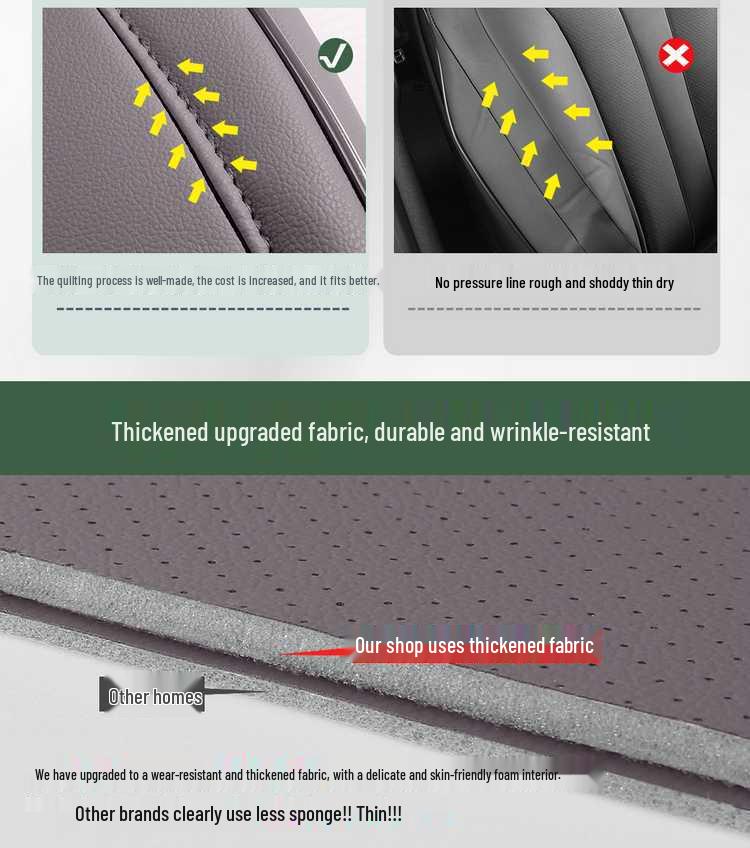 The quilting process is well-made, the cost is increased, and it fits better.

No pressure line rough and shoddy thin dry

Thickened upgraded fabric, durable and wrinkle-resistant

Our shop uses thickened fabric

Other homes

We have upgraded to a wear-resistant and thickened fabric, with a delicate and skin-friendly foam interior.

Other brands clearly use less sponge!! Thin!!!