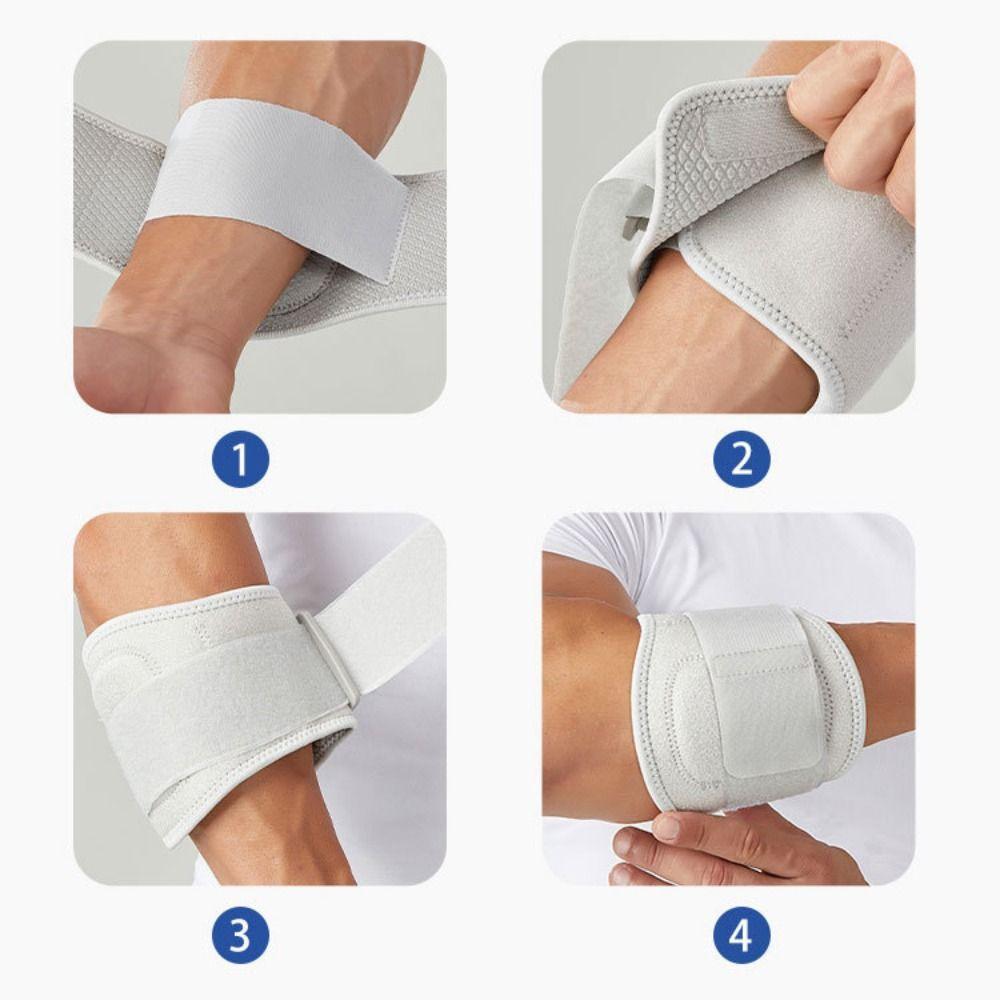 1

2

3

4