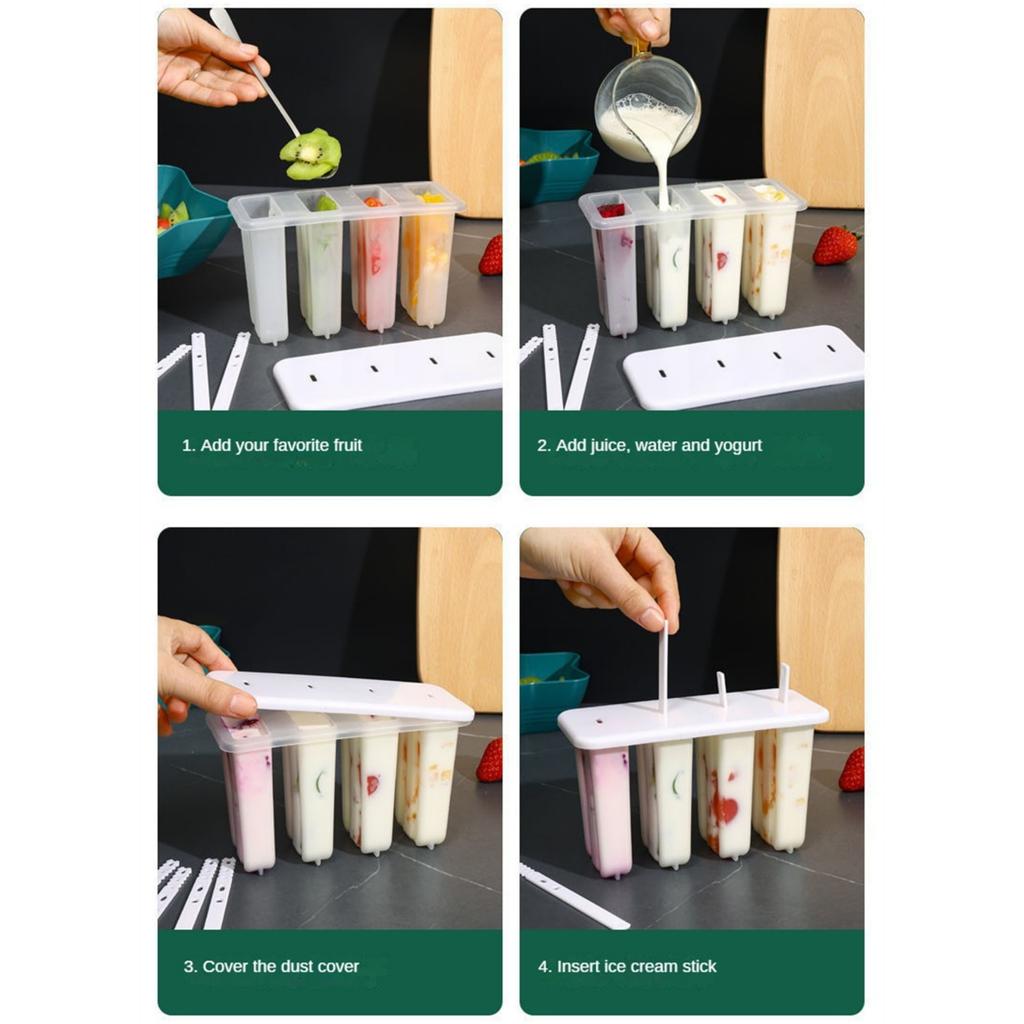 1. Add your favorite fruit

2. Add juice, water and yogurt

3. Cover the dust cover

4. Insert ice cream stick