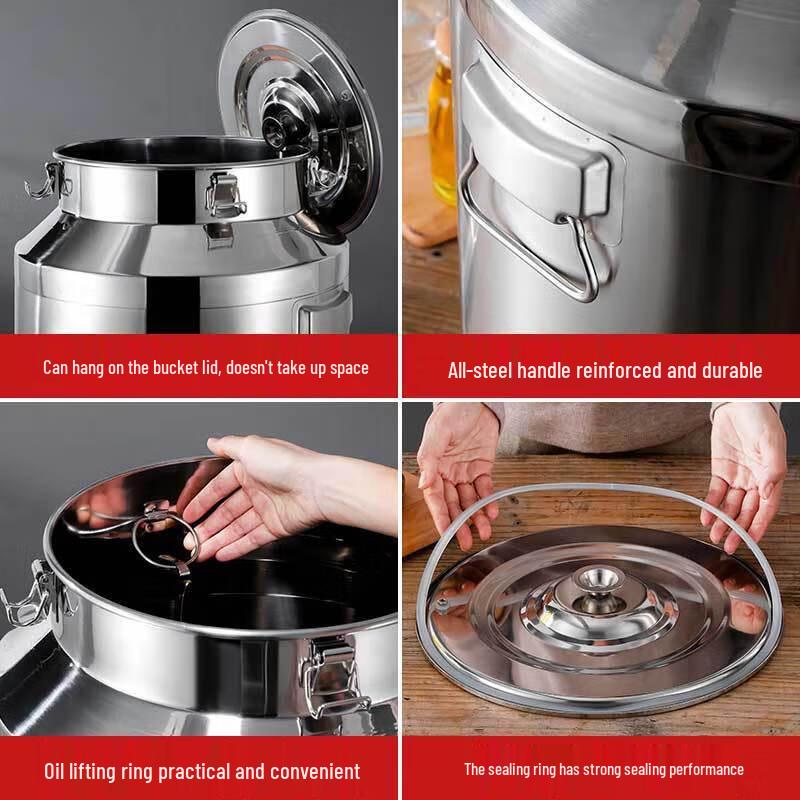 Can hang on the bucket lid, doesn't take up space

All-steel handle reinforced and durable

Oil lifting ring practical and convenient

The sealing ring has strong sealing performance