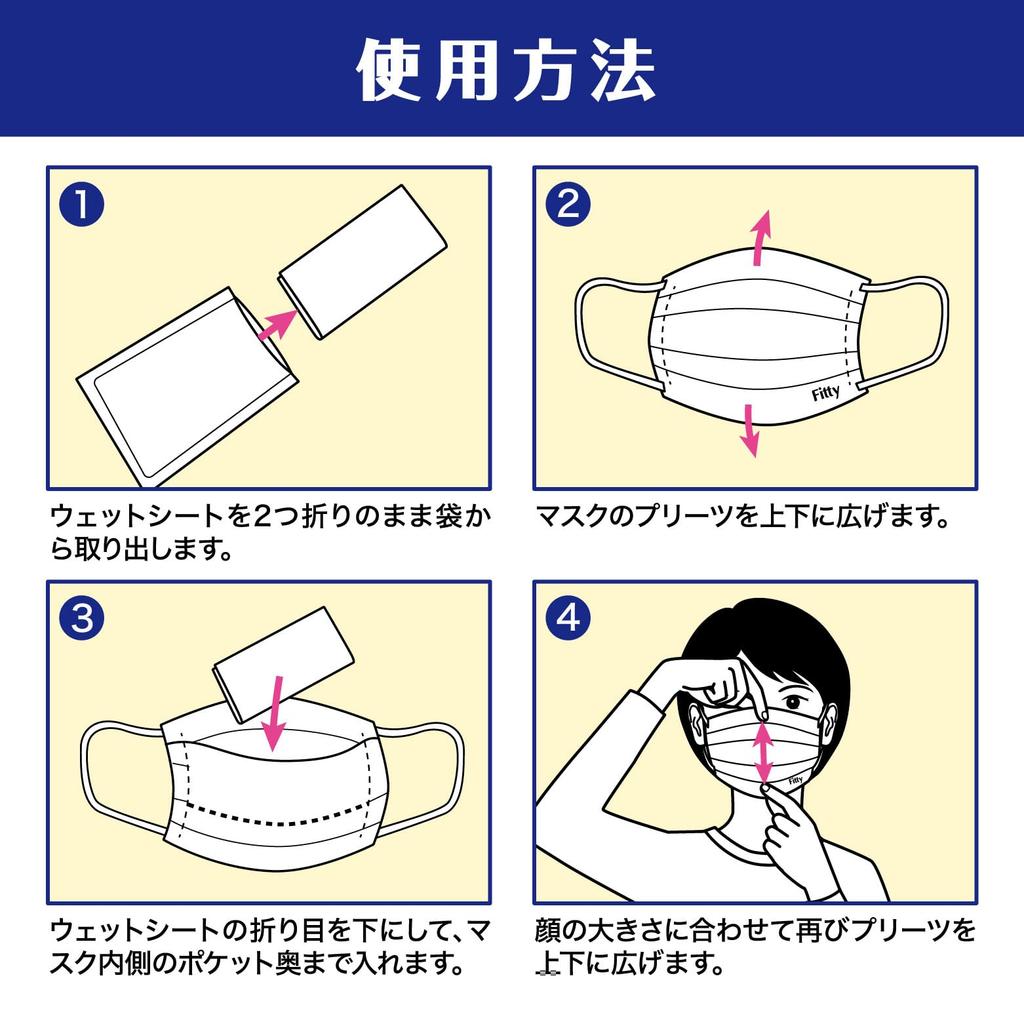 使用方法

1

ウェットシートを2つ折りのまま袋から取り出します。

2

Fitty

マスクのプリーツを上下に広げます。

3

ウェットシートの折り目を下にして、マスク内側のポケット奥まで入れます。

4

Fitty

顔の大きさに合わせて再びプリーツを上下に広げます。