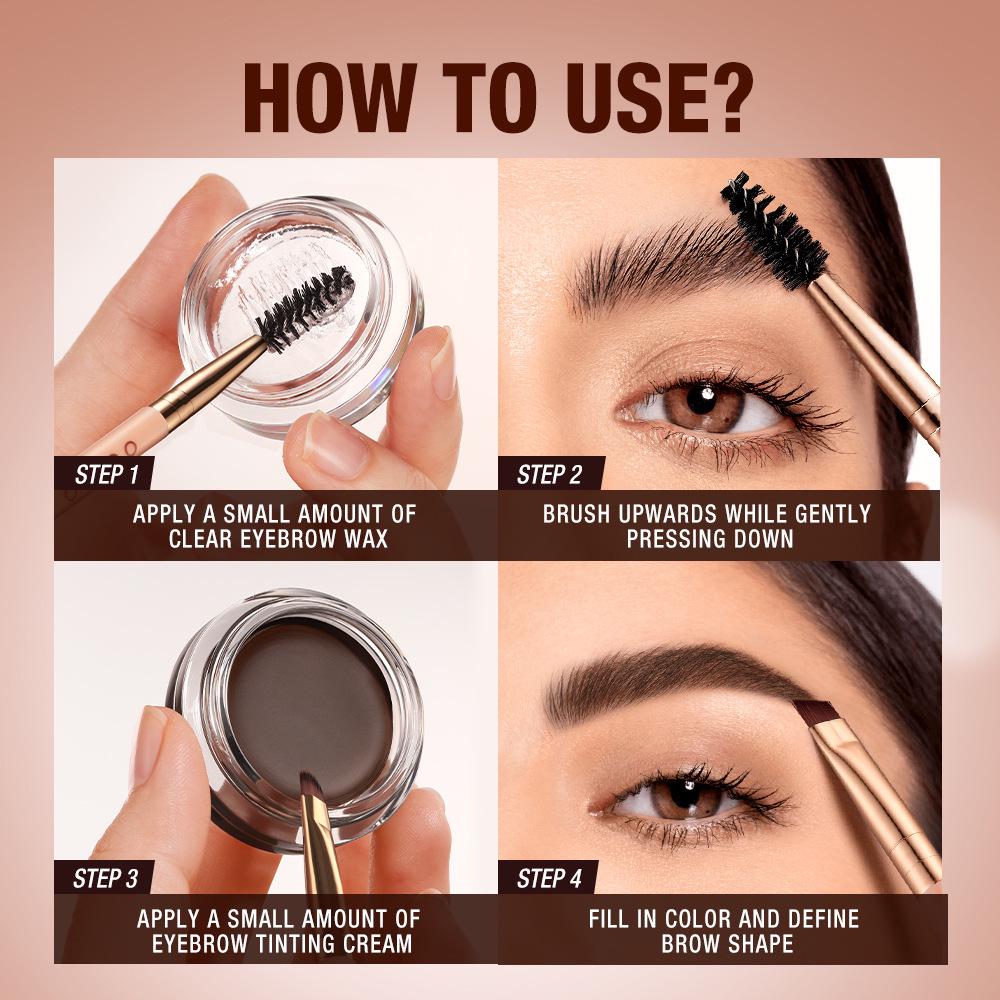 HOW TO USE?

STEP 1
APPLY A SMALL AMOUNT OF CLEAR EYEBROW WAX

STEP 2
BRUSH UPWARDS WHILE GENTLY PRESSING DOWN

STEP 3
APPLY A SMALL AMOUNT OF EYEBROW TINTING CREAM

STEP 4
FILL IN COLOR AND DEFINE BROW SHAPE