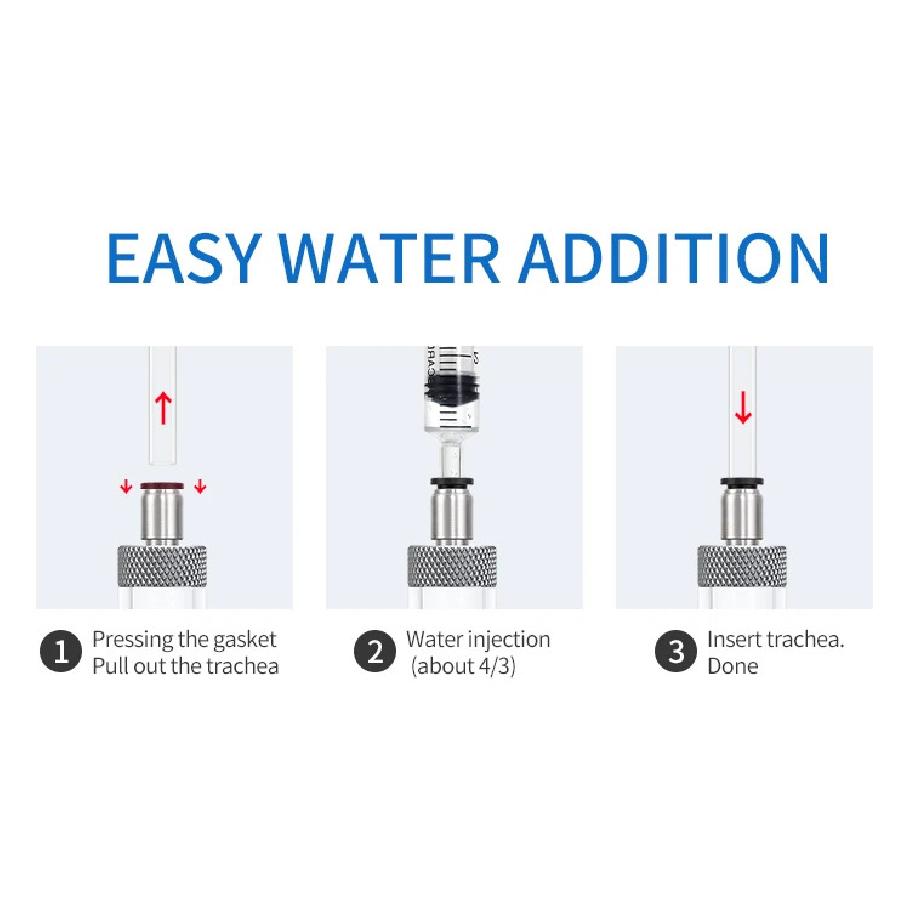 EASY WATER ADDITION

1 Pressing the gasket
Pull out the trachea

2 Water injection
(about 4/3)

3 Insert trachea.
Done