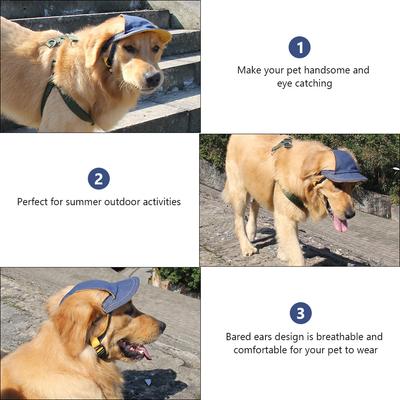 1

Make your pet handsome and eye catching

2

Perfect for summer outdoor activities

3

Bared ears design is breathable and comfortable for your pet to wear