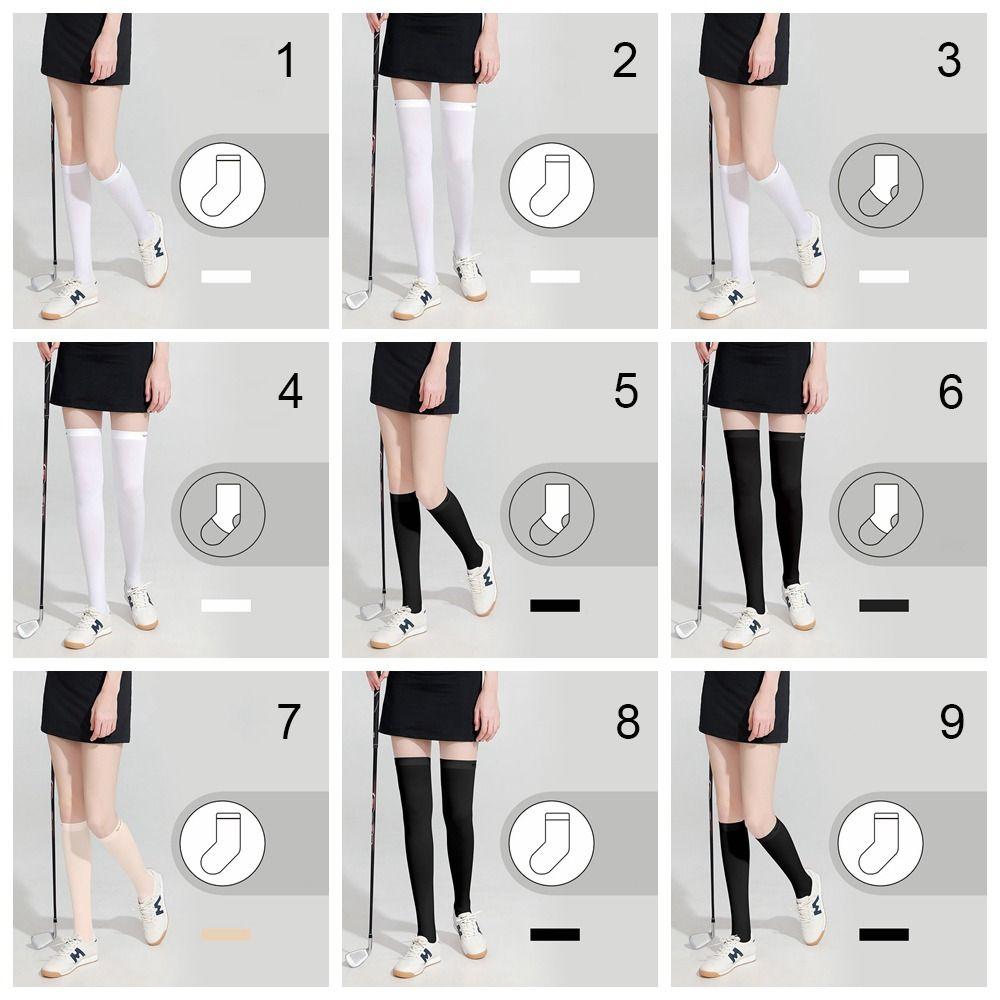 1

2

3

4

5

6

7

8

9