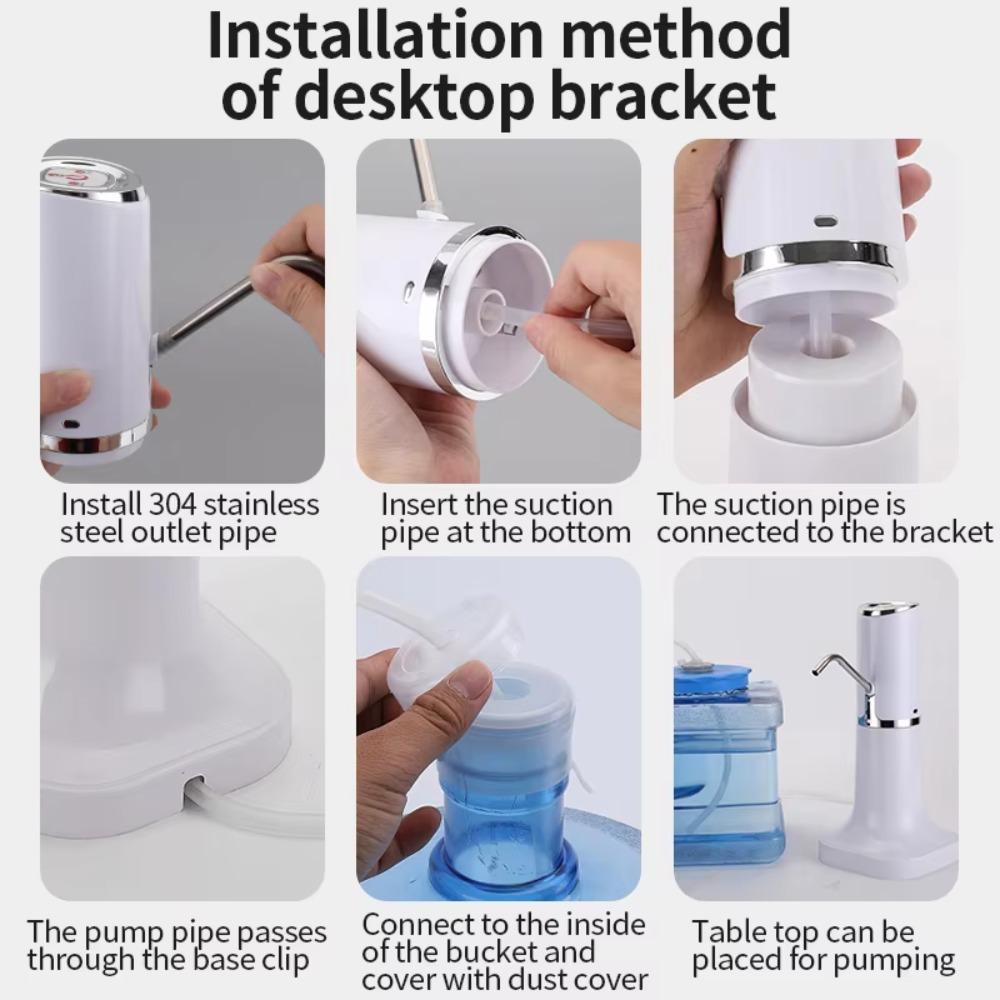 Installation method of desktop bracket

Install 304 stainless steel outlet pipe

Insert the suction pipe at the bottom

The suction pipe is connected to the bracket

The pump pipe passes through the base clip

Connect to the inside of the bucket and cover with dust cover

Table top can be placed for pumping