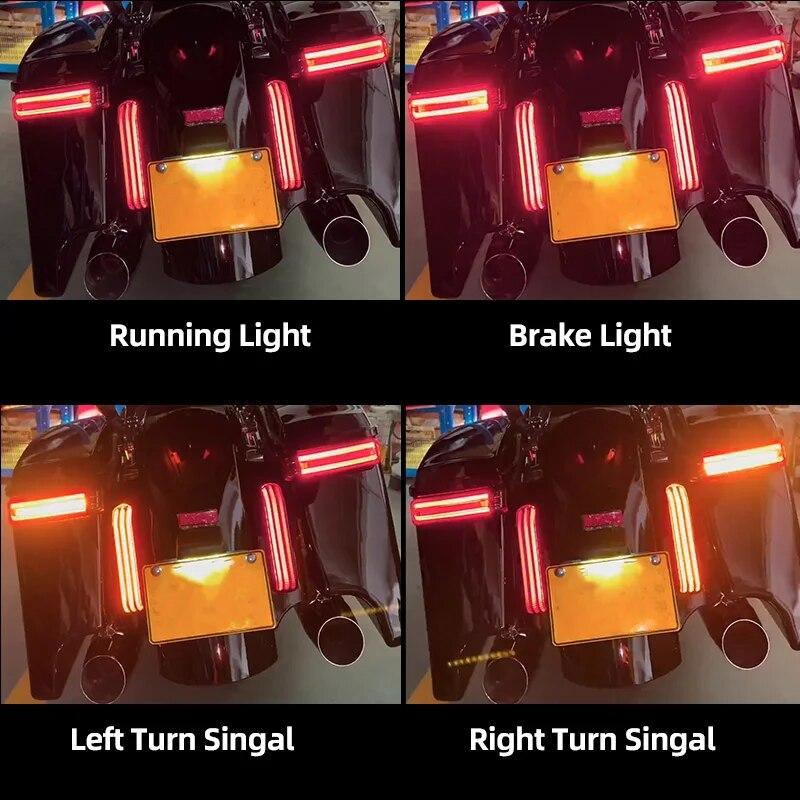 Running Light

Brake Light

Left Turn Singal

Right Turn Singal