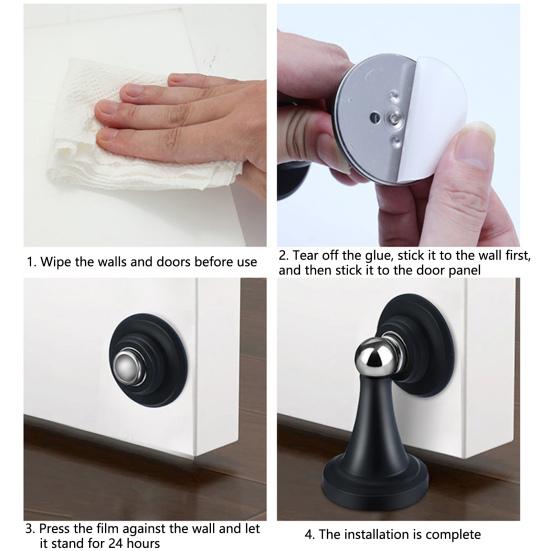 1. Wipe the walls and doors before use

2. Tear off the glue, stick it to the wall first, and then stick it to the door panel

3. Press the film against the wall and let it stand for 24 hours

4. The installation is complete