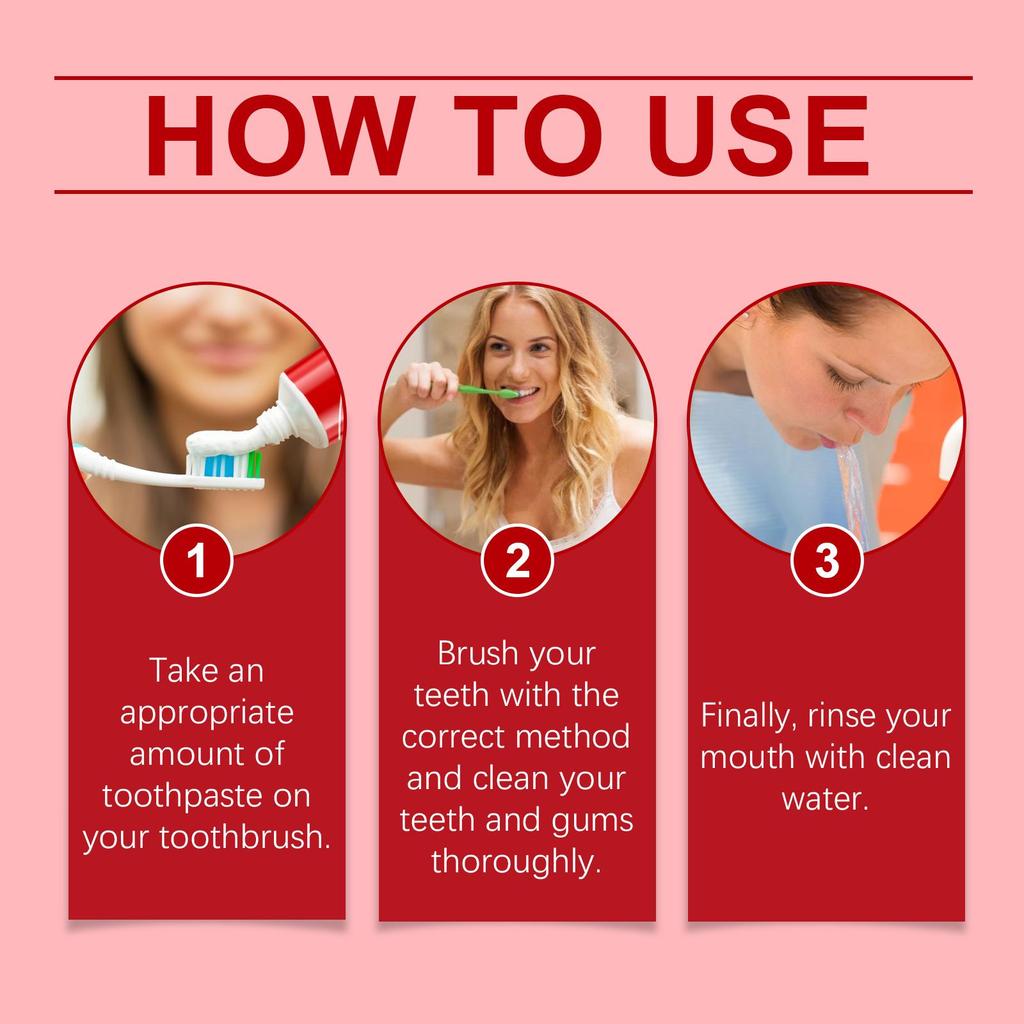 HOW TO USE

1

Take an appropriate amount of toothpaste on your toothbrush.

2

Brush your teeth with the correct method and clean your teeth and gums thoroughly.

3

Finally, rinse your mouth with clean water.