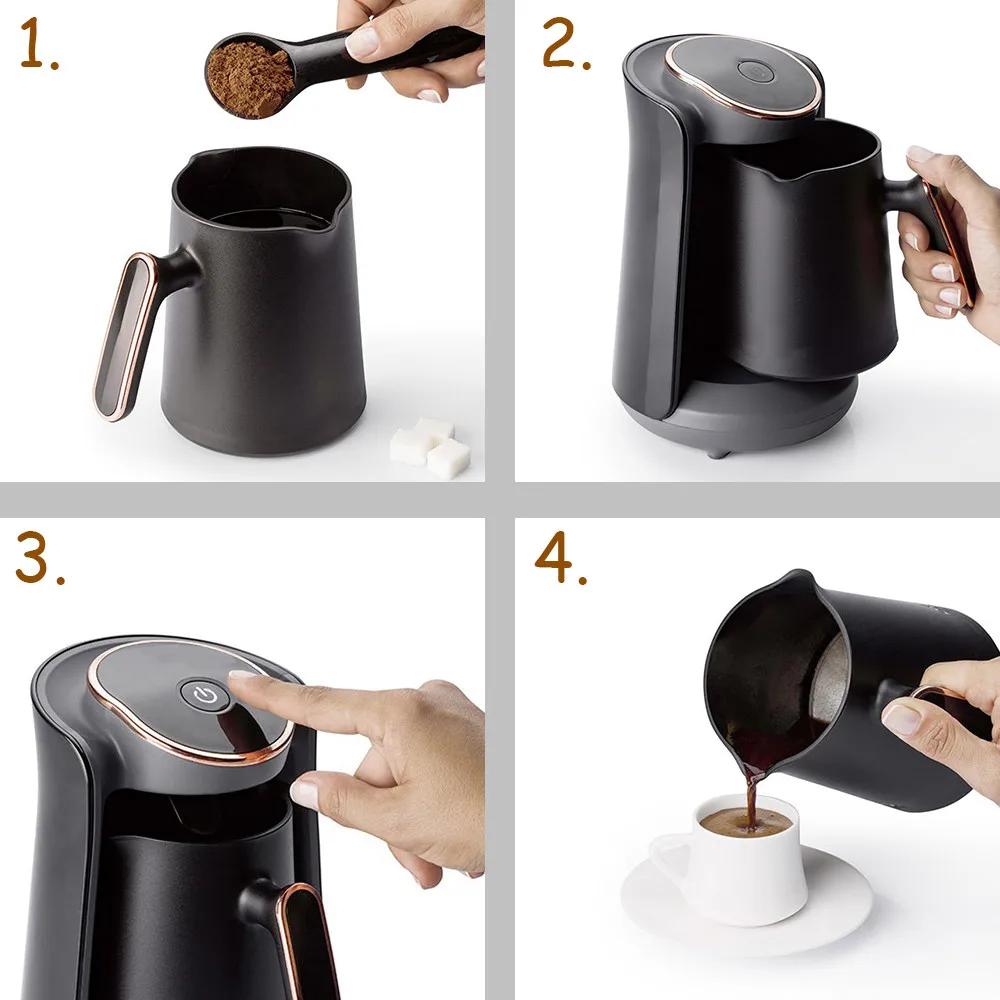 1.

2.

3.

4.