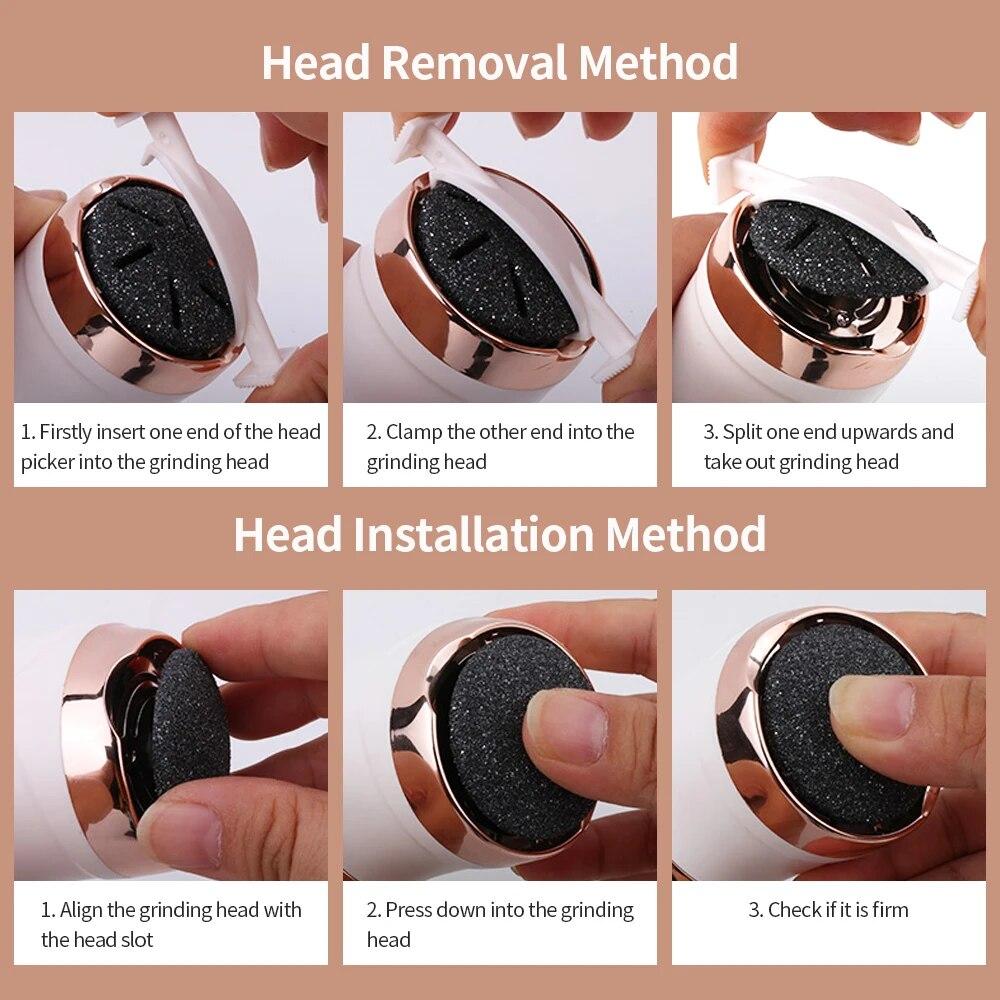 Head Removal Method

1. Firstly insert one end of the head picker into the grinding head

2. Clamp the other end into the grinding head

3. Split one end upwards and take out grinding head

Head Installation Method

1. Align the grinding head with the head slot

2. Press down into the grinding head

3. Check if it is firm