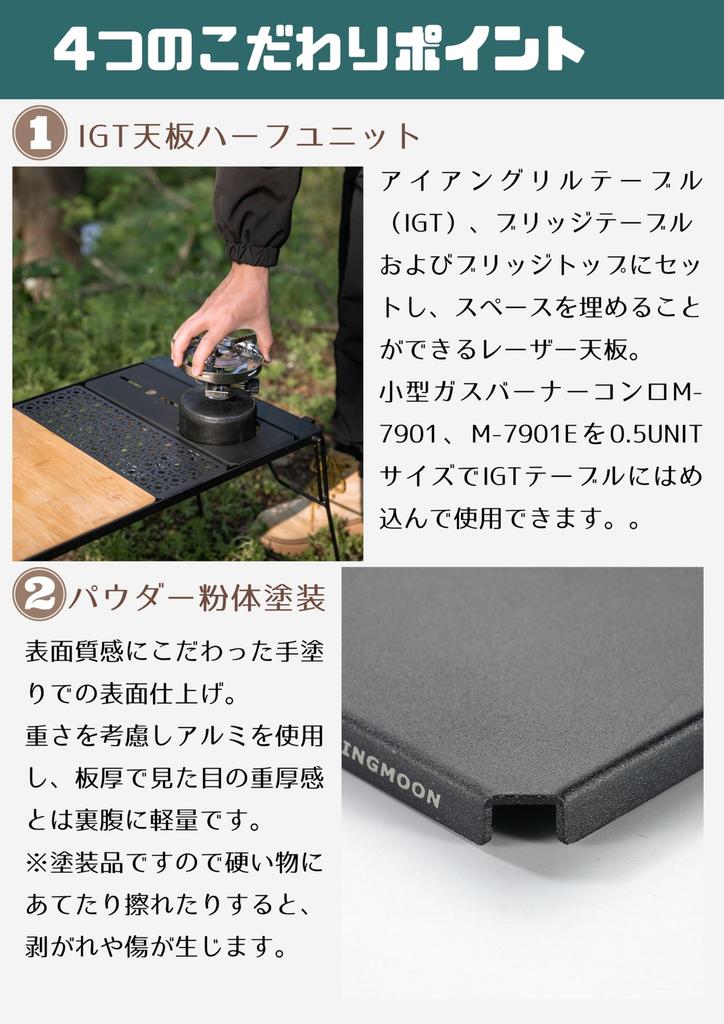 4つのこだわりポイント

1 IGT天板ハーフユニット

アイアングリルテーブル（IGT）、ブリッジテーブルおよびブリッジトップにセットし、スペースを埋めることができるレーザー天板。
小型ガスバーナーコンロM-7901、M-7901Eを0.5UNITサイズでIGTテーブルにはめ込んで使用できます。。

2 パウダー粉体塗装

表面質感にこだわった手塗りでの表面仕上げ。
重さを考慮しアルミを使用し、板厚で見た目の重厚感とは裏腹に軽量です。
※塗装品ですので硬い物にあてたり擦れたりすると、剥がれや傷が生じます。

INGMOON