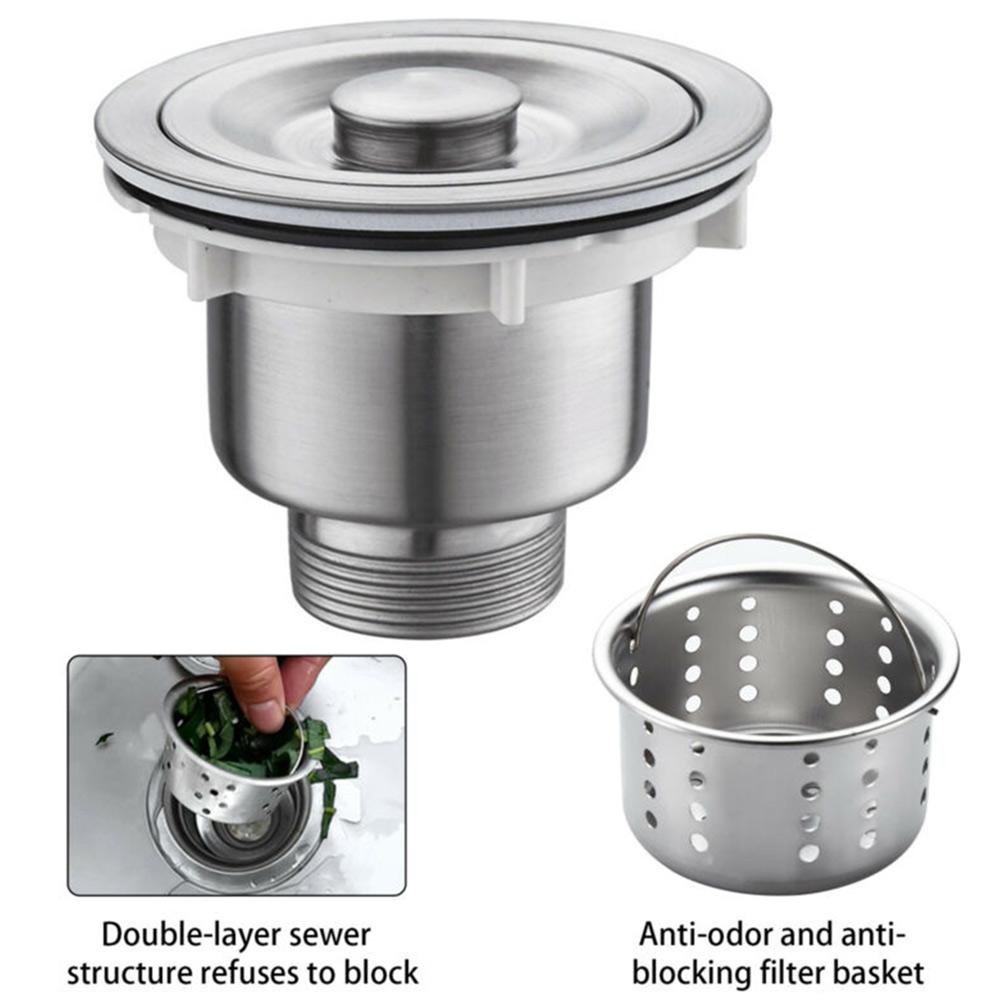 Double-layer sewer structure refuses to block

Anti-odor and anti-blocking filter basket