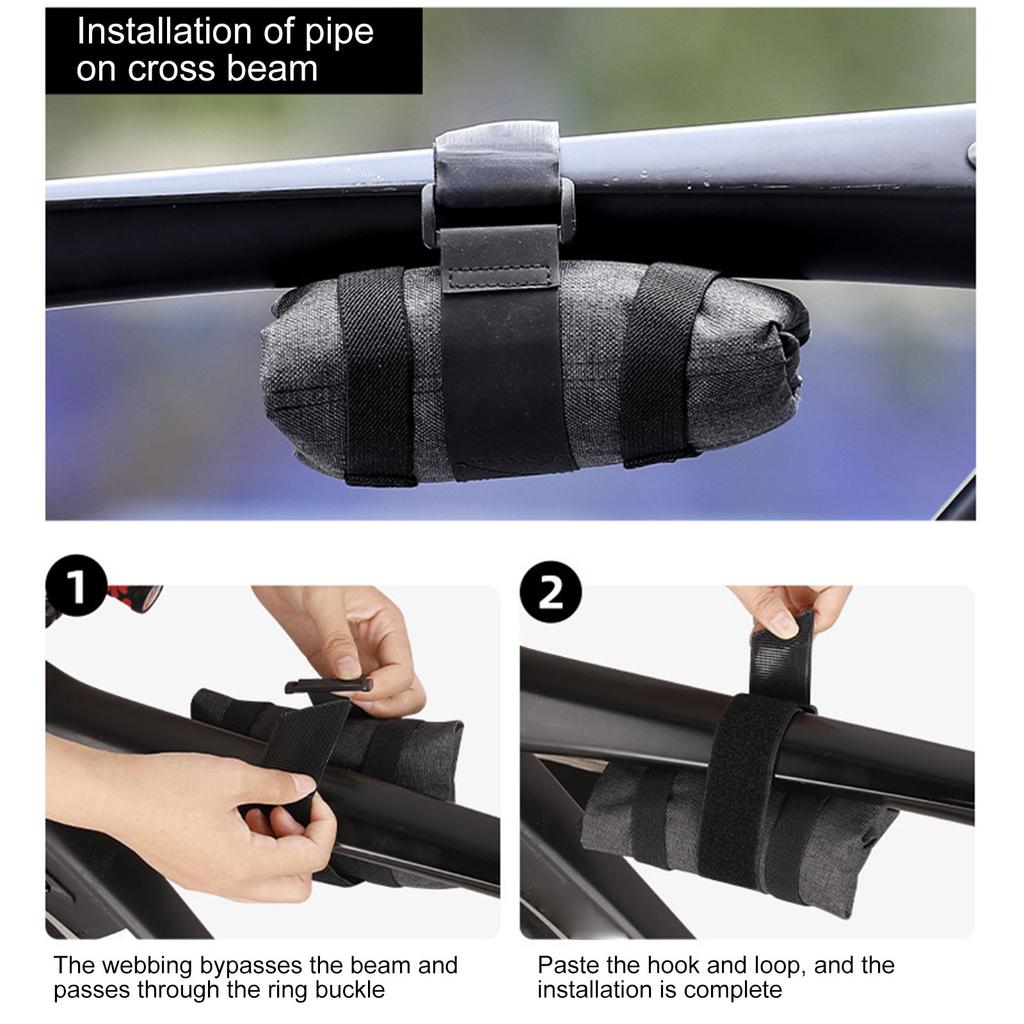 Installation of pipe on cross beam

1

The webbing bypasses the beam and passes through the ring buckle

2

Paste the hook and loop, and the installation is complete