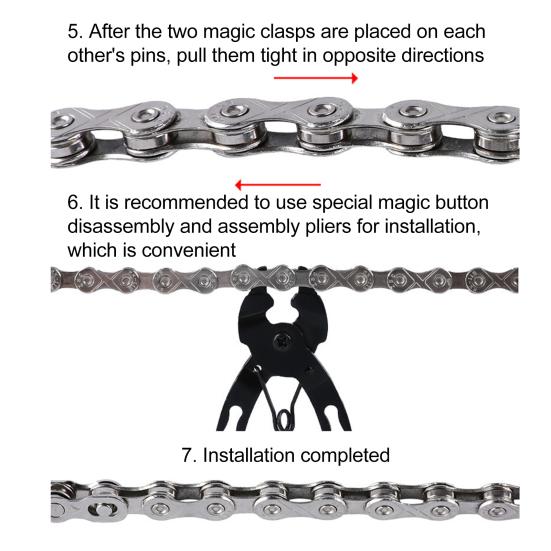 5. After the two magic clasps are placed on each other's pins, pull them tight in opposite directions

6. It is recommended to use special magic button disassembly and assembly pliers for installation, which is convenient

7. Installation completed