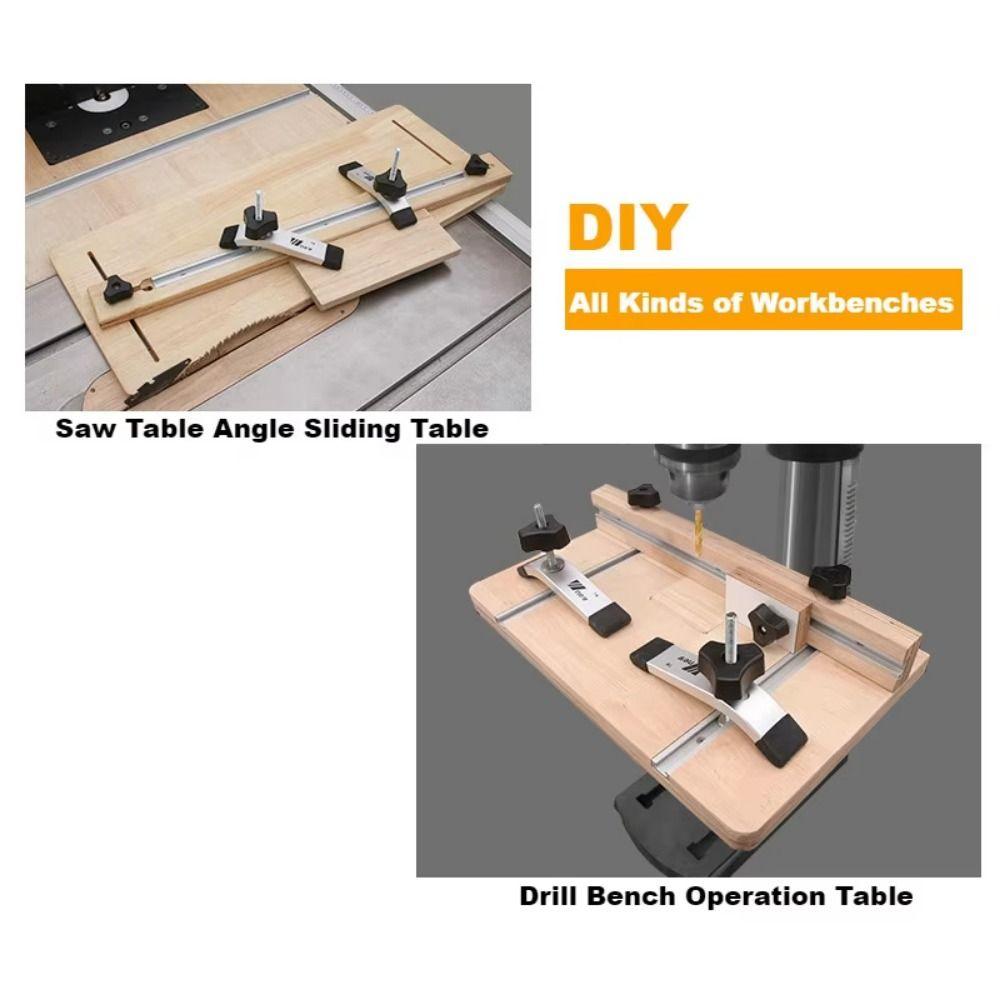 DIY

All Kinds of Workbenches

Saw Table Angle Sliding Table

Drill Bench Operation Table