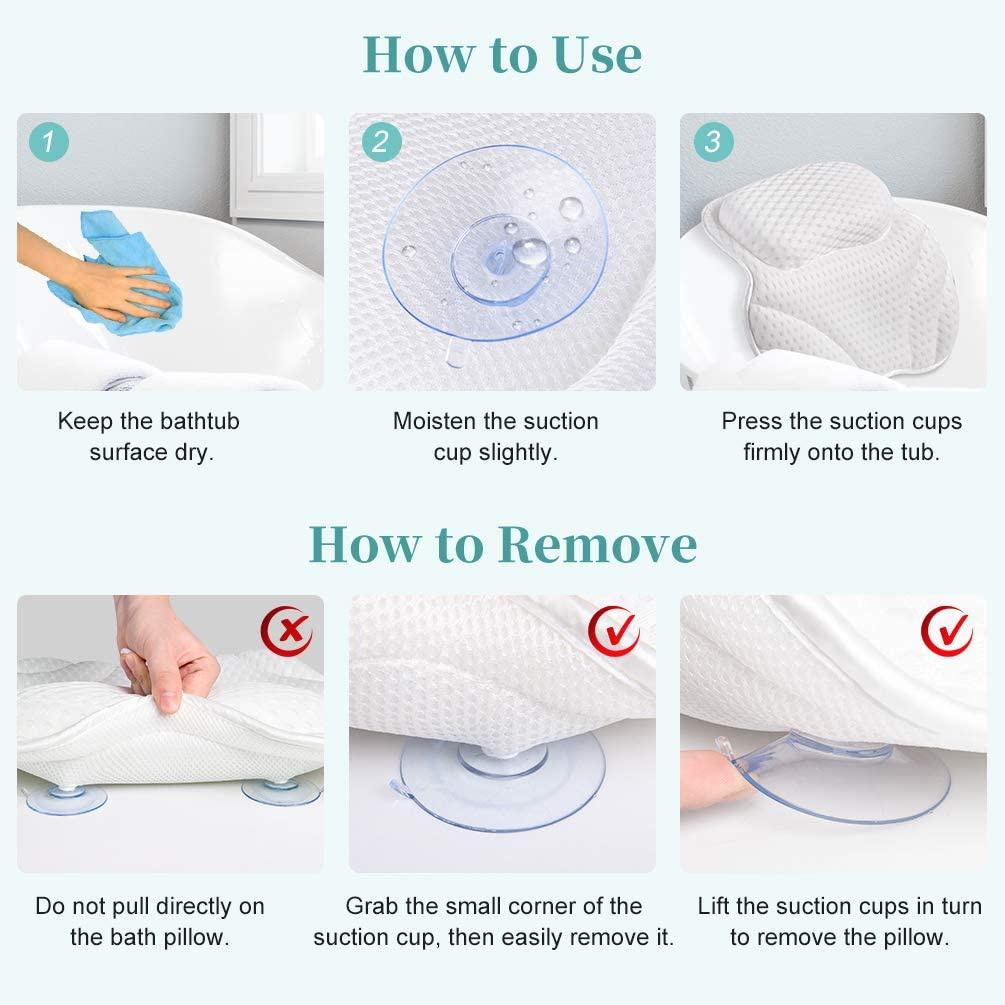 How to Use

1

Keep the bathtub surface dry.

2

Moisten the suction cup slightly.

3

Press the suction cups firmly onto the tub.

How to Remove

Do not pull directly on the bath pillow.

Grab the small corner of the suction cup, then easily remove it.

Lift the suction cups in turn to remove the pillow.