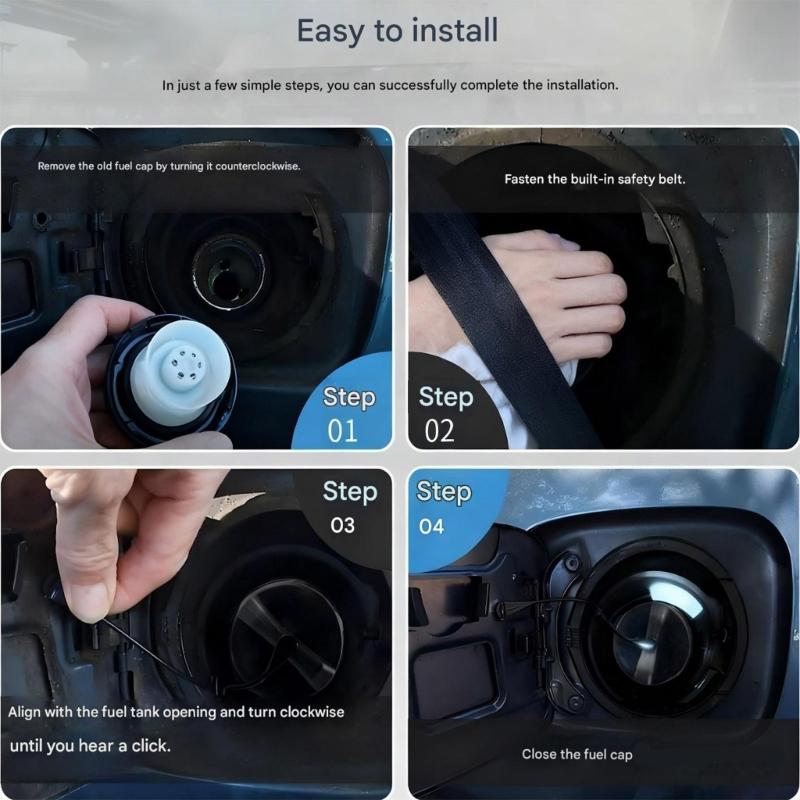 Easy to install

In just a few simple steps, you can successfully complete the installation.

Remove the old fuel cap by turning it counterclockwise.

Step
01

Fasten the built-in safety belt.

Step
02

Step
03

Align with the fuel tank opening and turn clockwise until you hear a click.

Step
04

Close the fuel cap