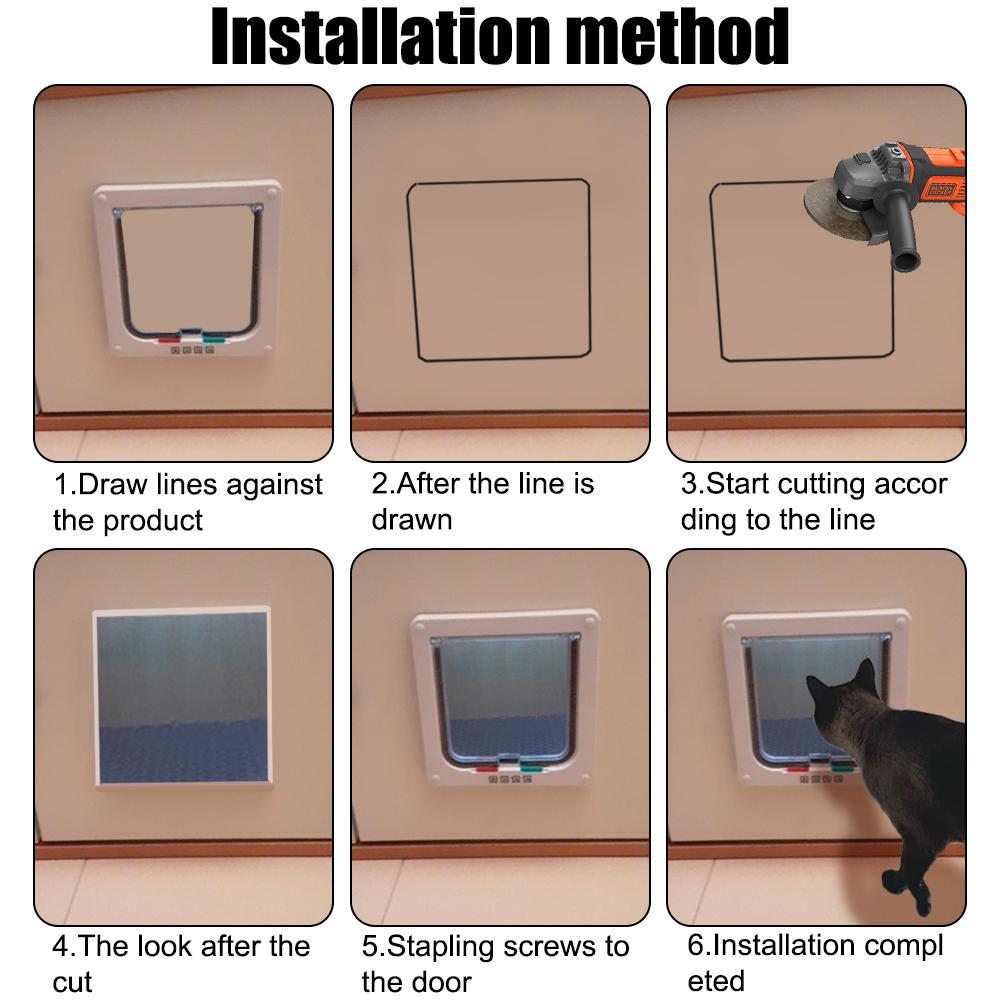 Installation method

1.Draw lines against the product

2.After the line is drawn

3.Start cutting accor ding to the line

4.The look after the cut

5.Stapling screws to the door

6.Installation compl eted