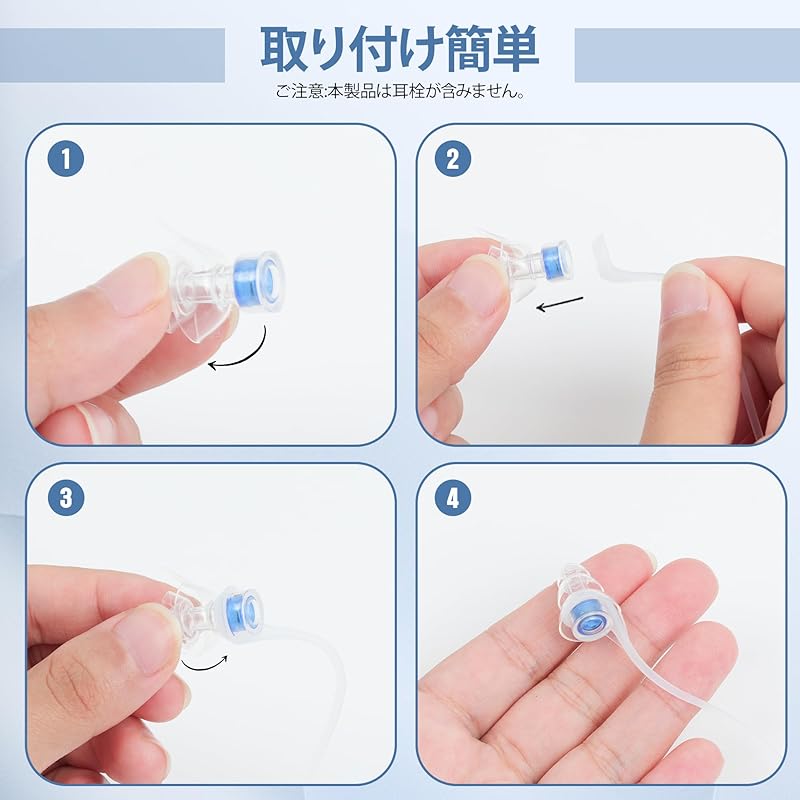 取り付け簡単

ご注意:本製品は耳栓が含みません。

1

2

3

4