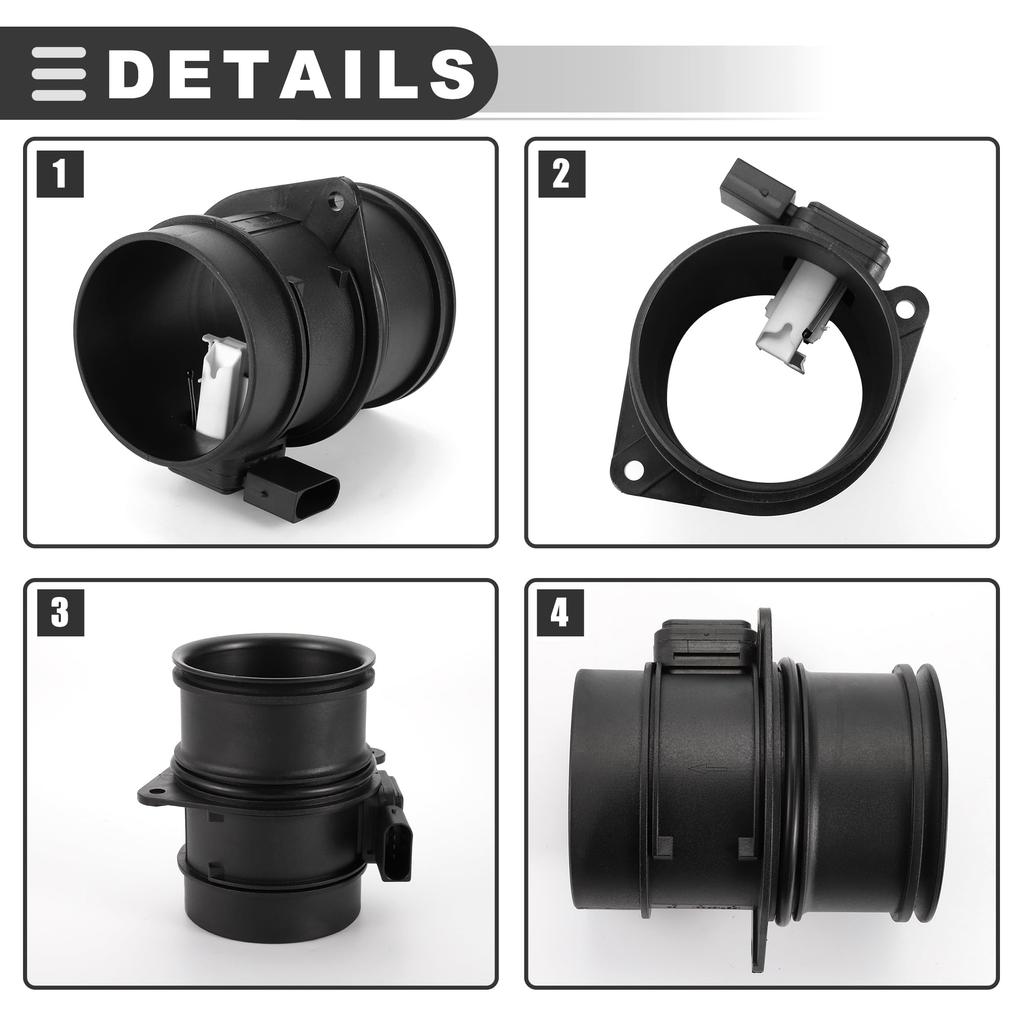 DETAILS

1

2

3

4