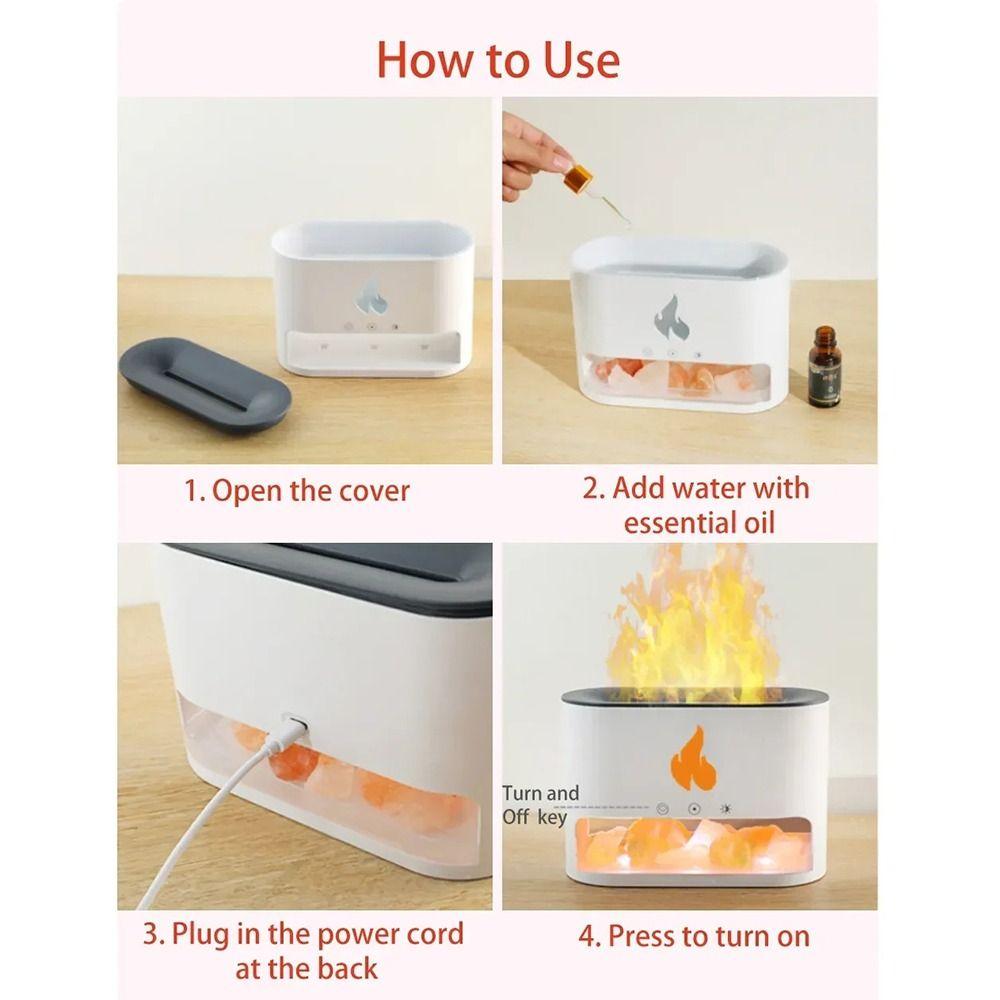 How to Use

1. Open the cover

2. Add water with essential oil

3. Plug in the power cord at the back

Turn and Off key

4. Press to turn on