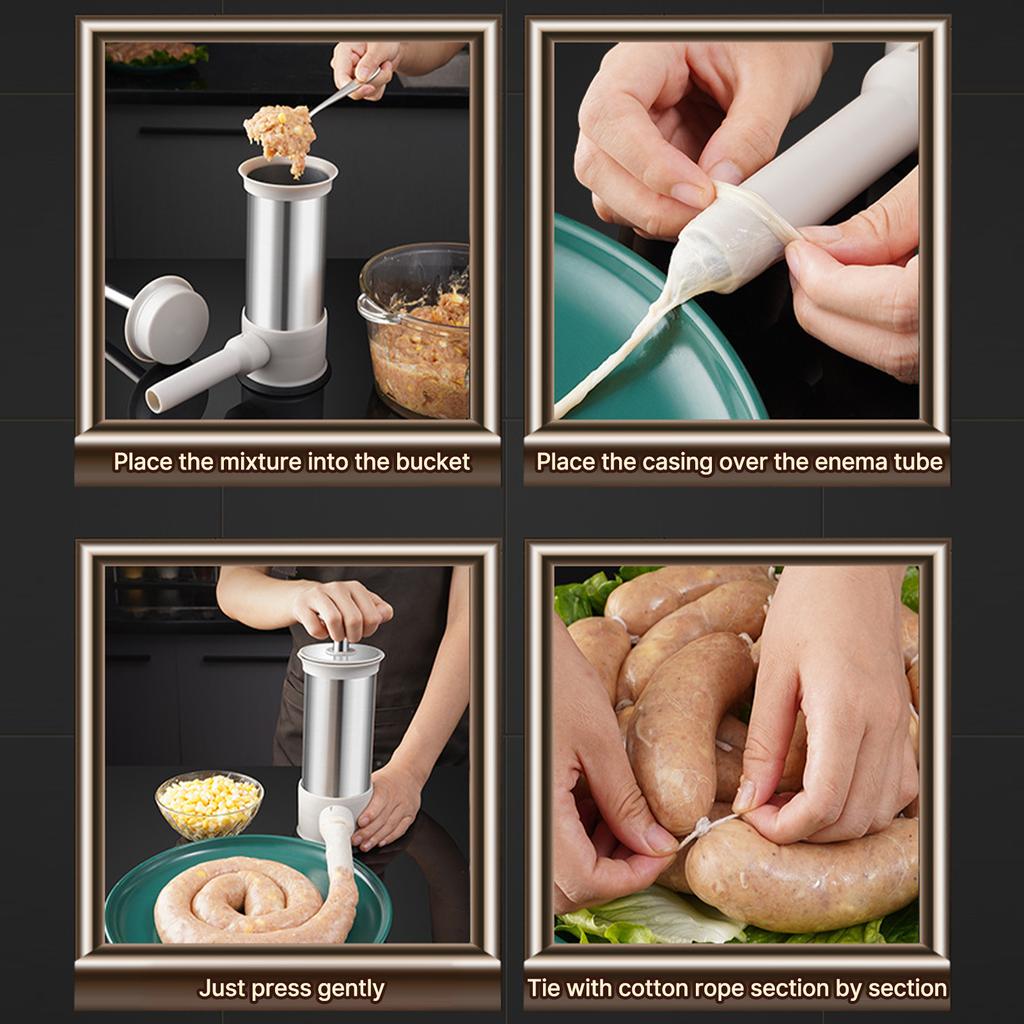 Place the mixture into the bucket

Place the casing over the enema tube

Just press gently

Tie with cotton rope section by section