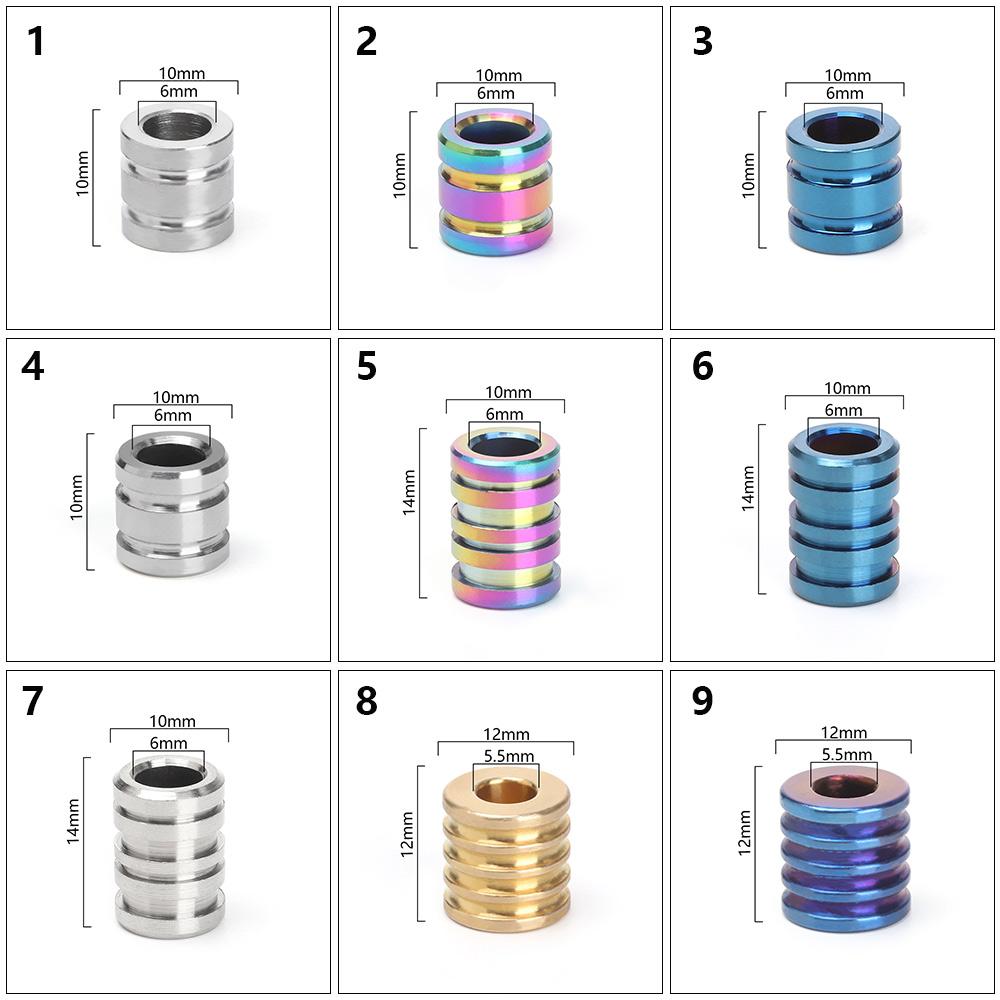 1
10mm
6mm
10mm

2
10mm
6mm
10mm

3
10mm
6mm
10mm

4
10mm
6mm
10mm

5
10mm
6mm
14mm

6
10mm
6mm
14mm

7
10mm
6mm
14mm

8
12mm
5.5mm
12mm

9
12mm
5.5mm
12mm