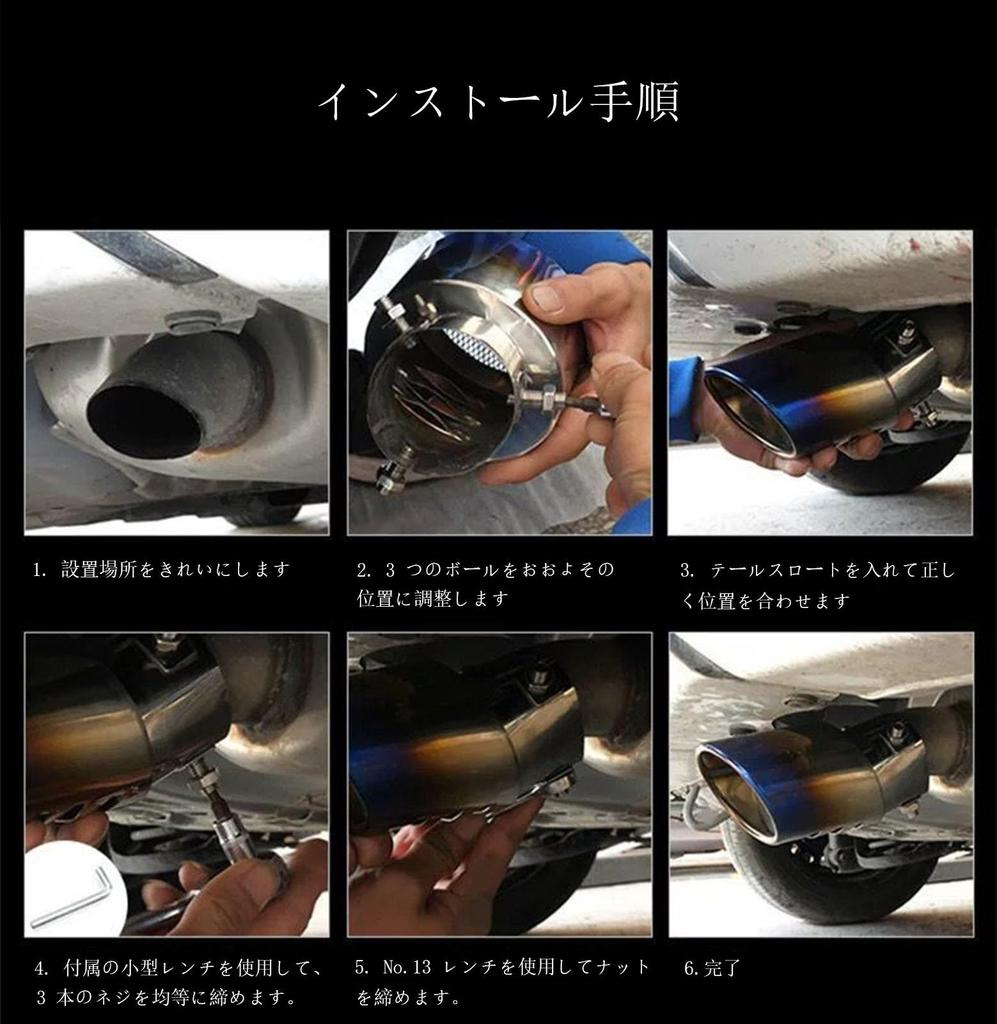 インストール手順

1. 設置場所をきれいにします

2. 3 つのボールをおおよその位置に調整します

3. テールスロートを入れて正しく位置を合わせます

4. 付属の小型レンチを使用して、3 本のネジを均等に締めます。

5. No.13 レンチを使用してナットを締めます。

6.完了