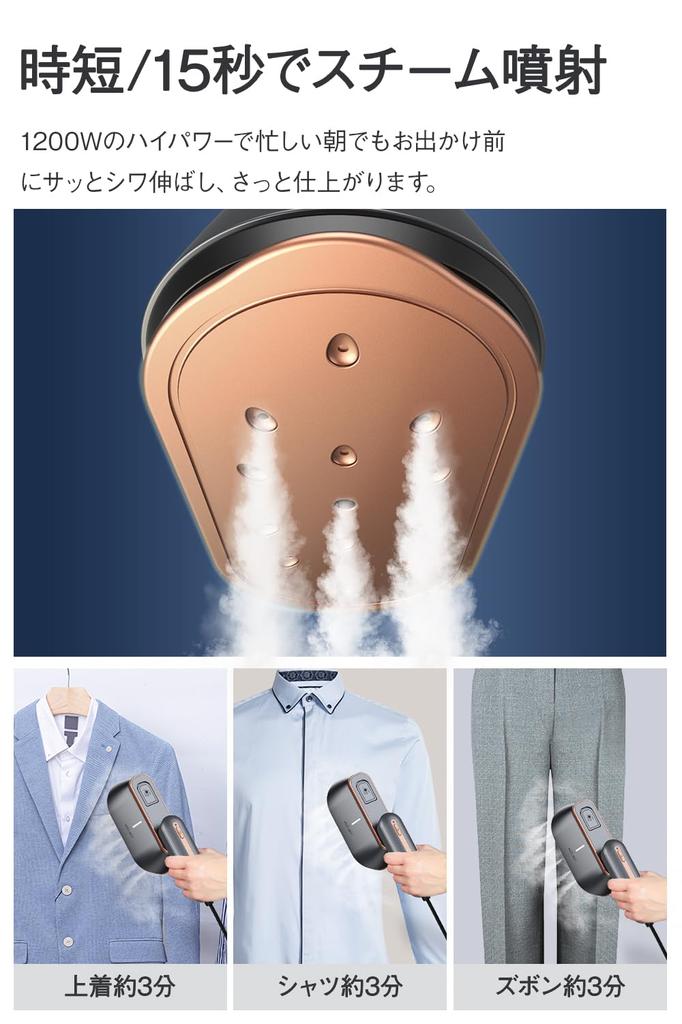 時短/15秒でスチーム噴射

1200Wのハイパワーで忙しい朝でもお出かけ前にサッとシワ伸ばし、さっと仕上がります。

上着約3分

シャツ約3分

ズボン約3分