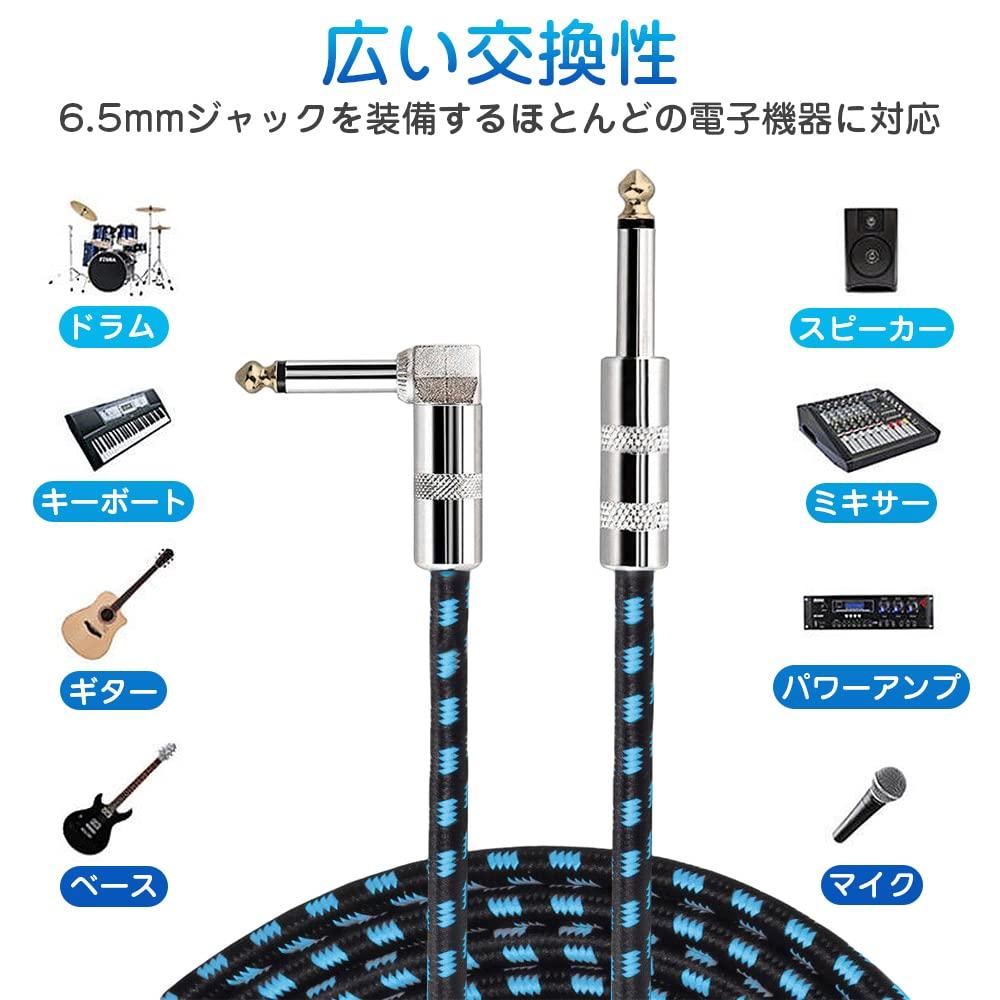 広い交換性
6.5mmジャックを装備するほとんどの電子機器に対応

ドラム

キーボート

ギター

ベース

スピーカー

ミキサー

パワーアンプ

マイク