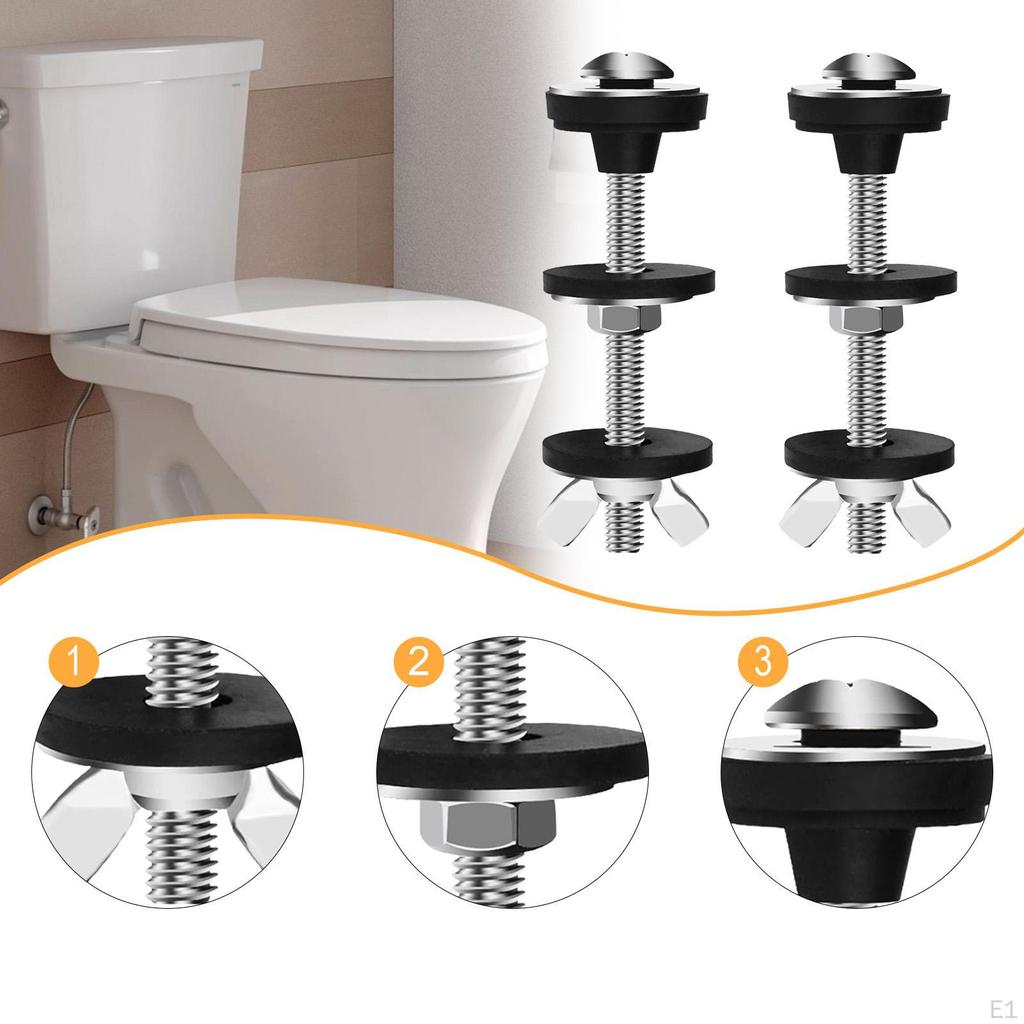 1
2
3
E1